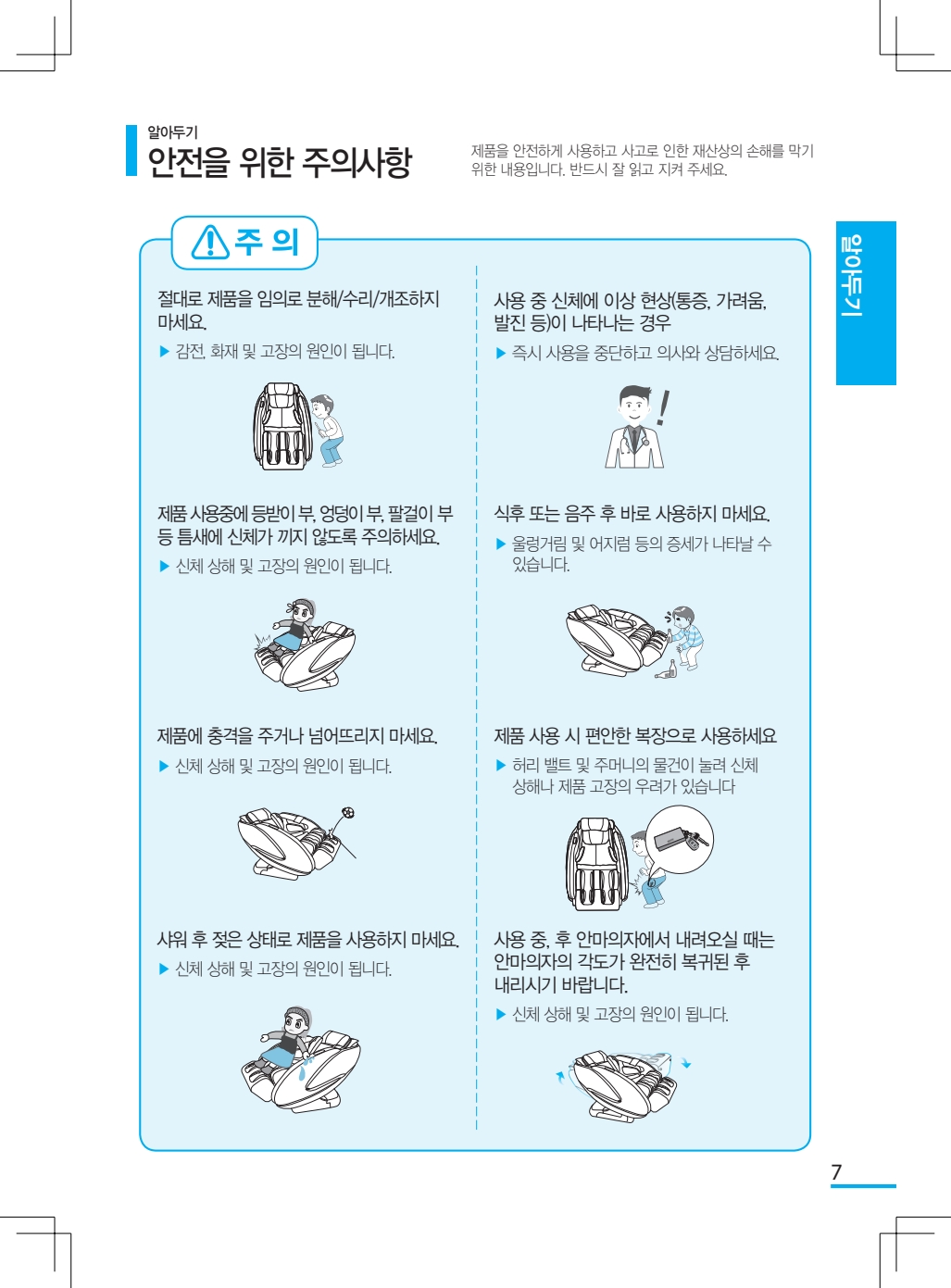 알아두기
안전을 위한 주의사항

제품을 안전하게 사용하고 사고로 인한 재산상의 손해를 막기 위한 내용입니다. 반드시 잘 읽고 지켜 주세요.

알아두기

주 의

절대로 제품을 임의로 분해/수리/개조하지 마세요.
▶ 감전, 화재 및 고장의 원인이 됩니다.

제품 사용중에 등받이 부, 엉덩이 부, 팔걸이 부 등 틈새에 신체가 끼지 않도록 주의하세요.
▶ 신체 상해 및 고장의 원인이 됩니다.

제품에 충격을 주거나 넘어뜨리지 마세요.
▶ 신체 상해 및 고장의 원인이 됩니다.

샤워 후 젖은 상태로 제품을 사용하지 마세요.
▶ 신체 상해 및 고장의 원인이 됩니다.

사용 중 신체에 이상 현상(통증, 가려움, 발진 등)이 나타나는 경우
▶ 즉시 사용을 중단하고 의사와 상담하세요.

식후 또는 음주 후 바로 사용하지 마세요.
▶ 울렁거림 및 어지럼 등의 증세가 나타날 수 있습니다.

제품 사용 시 편안한 복장으로 사용하세요
▶ 허리 밸트 및 주머니의 물건이 눌려 신체 상해나 제품 고장의 우려가 있습니다

사용 중, 후 안마의자에서 내려오실 때는 안마의자의 각도가 완전히 복귀된 후 내리시기 바랍니다.
▶ 신체 상해 및 고장의 원인이 됩니다.

7