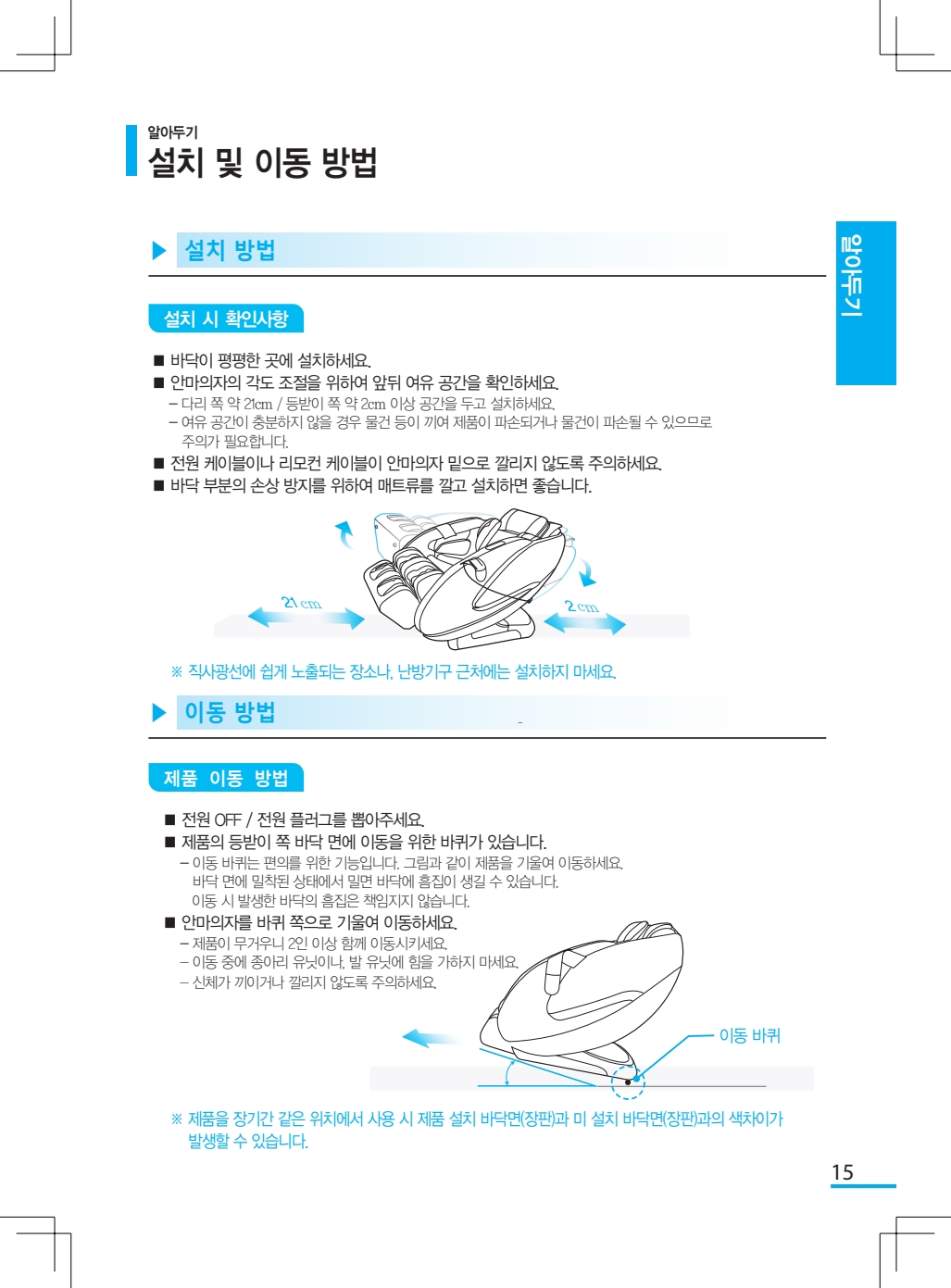 알아두기
설치 및 이동 방법

알아두기

▶ 설치 방법

설치 시 확인사항

■ 바닥이 평평한 곳에 설치하세요.
■ 안마의자의 각도 조절을 위하여 앞뒤 여유 공간을 확인하세요.
– 다리 쪽 약 21cm / 등받이 쪽 약 2cm 이상 공간을 두고 설치하세요.
– 여유 공간이 충분하지 않을 경우 물건 등이 끼여 제품이 파손되거나 물건이 파손될 수 있으므로 주의가 필요합니다.
■ 전원 케이블이나 리모컨 케이블이 안마의자 밑으로 깔리지 않도록 주의하세요.
■ 바닥 부분의 손상 방지를 위하여 매트류를 깔고 설치하면 좋습니다.

21 cm
2 cm

※ 직사광선에 쉽게 노출되는 장소나, 난방기구 근처에는 설치하지 마세요.

▶ 이동 방법

제품 이동 방법

■ 전원 OFF / 전원 플러그를 뽑아주세요.
■ 제품의 등받이 쪽 바닥 면에 이동을 위한 바퀴가 있습니다.
– 이동 바퀴는 편의를 위한 기능입니다. 그림과 같이 제품을 기울여 이동하세요. 바닥 면에 밀착된 상태에서 밀면 바닥에 흠집이 생길 수 있습니다. 이동 시 발생한 바닥의 흠집은 책임지지 않습니다.
■ 안마의자를 바퀴 쪽으로 기울여 이동하세요.
– 제품이 무거우니 2인 이상 함께 이동시키세요.
– 이동 중에 종아리 유닛이나, 발 유닛에 힘을 가하지 마세요.
– 신체가 끼이거나 깔리지 않도록 주의하세요.

이동 바퀴

※ 제품을 장기간 같은 위치에서 사용 시 제품 설치 바닥면(장판)과 미 설치 바닥면(장판)과의 색차이가 발생할 수 있습니다.

15