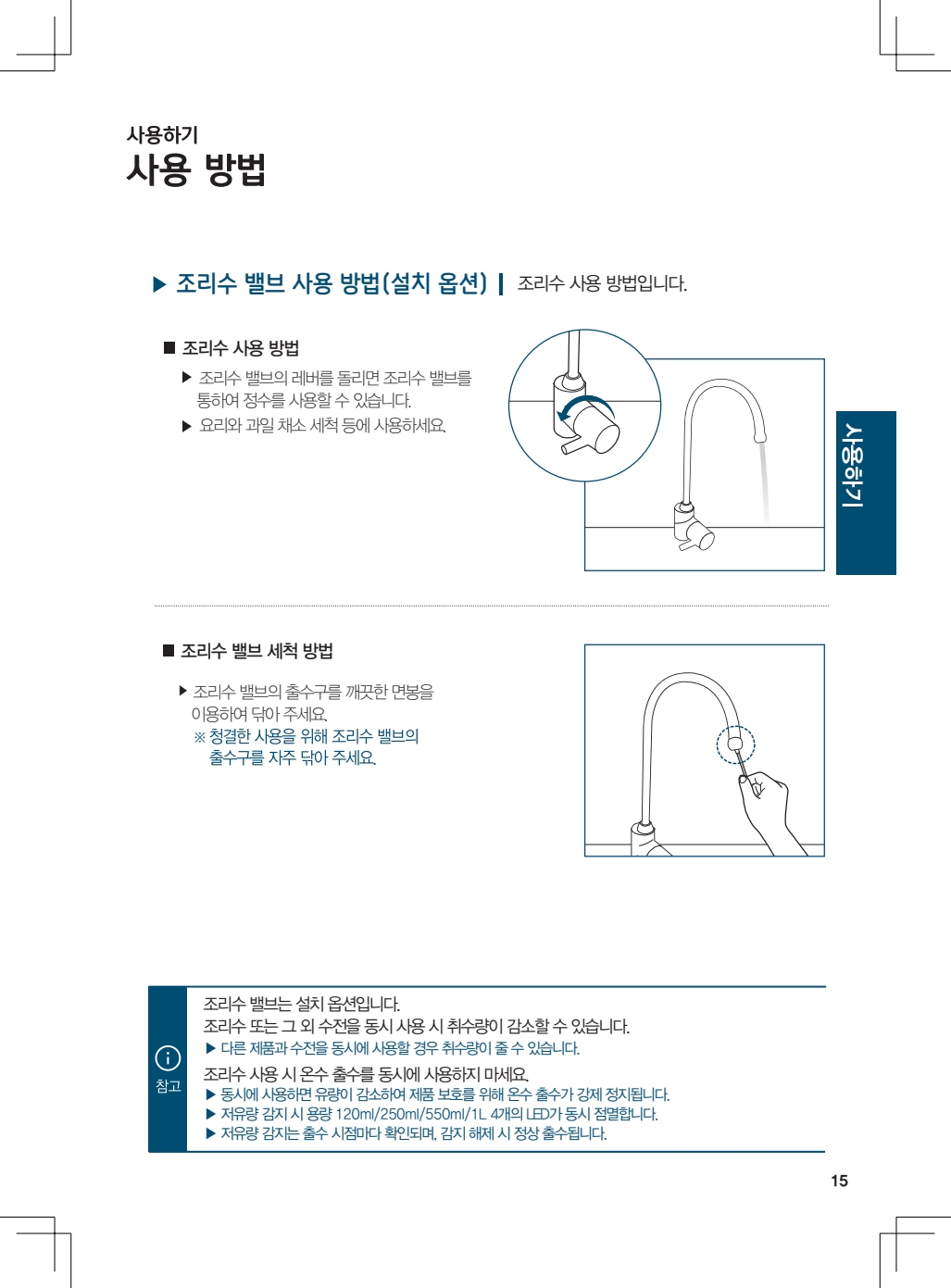 사용하기

사용 방법

▶ 조리수 밸브 사용 방법(설치 옵션) | 조리수 사용 방법입니다.

■ 조리수 사용 방법

▶ 조리수 밸브의 레버를 돌리면 조리수 밸브를 통하여 정수를 사용할 수 있습니다.

▶ 요리와 과일 채소 세척 등에 사용하세요.

사용하기

■ 조리수 밸브 세척 방법

▶ 조리수 밸브의 출수구를 깨끗한 면봉을 이용하여 닦아 주세요.

※ 청결한 사용을 위해 조리수 밸브의 출수구를 자주 닦아 주세요.

참고

조리수 밸브는 설치 옵션입니다.

조리수 또는 그 외 수전을 동시 사용 시 취수량이 감소할 수 있습니다.

▶ 다른 제품과 수전을 동시에 사용할 경우 취수량이 줄 수 있습니다.

조리수 사용 시 온수 출수를 동시에 사용하지 마세요.

▶ 동시에 사용하면 유량이 감소하여 제품 보호를 위해 온수 출수가 강제 정지됩니다.

▶ 저유량 감지 시 용량 120ml/250ml/550ml/1L 4개의 LED가 동시 점멸합니다.

▶ 저유량 감지는 출수 시점마다 확인되며, 감지 해제 시 정상 출수됩니다.

15