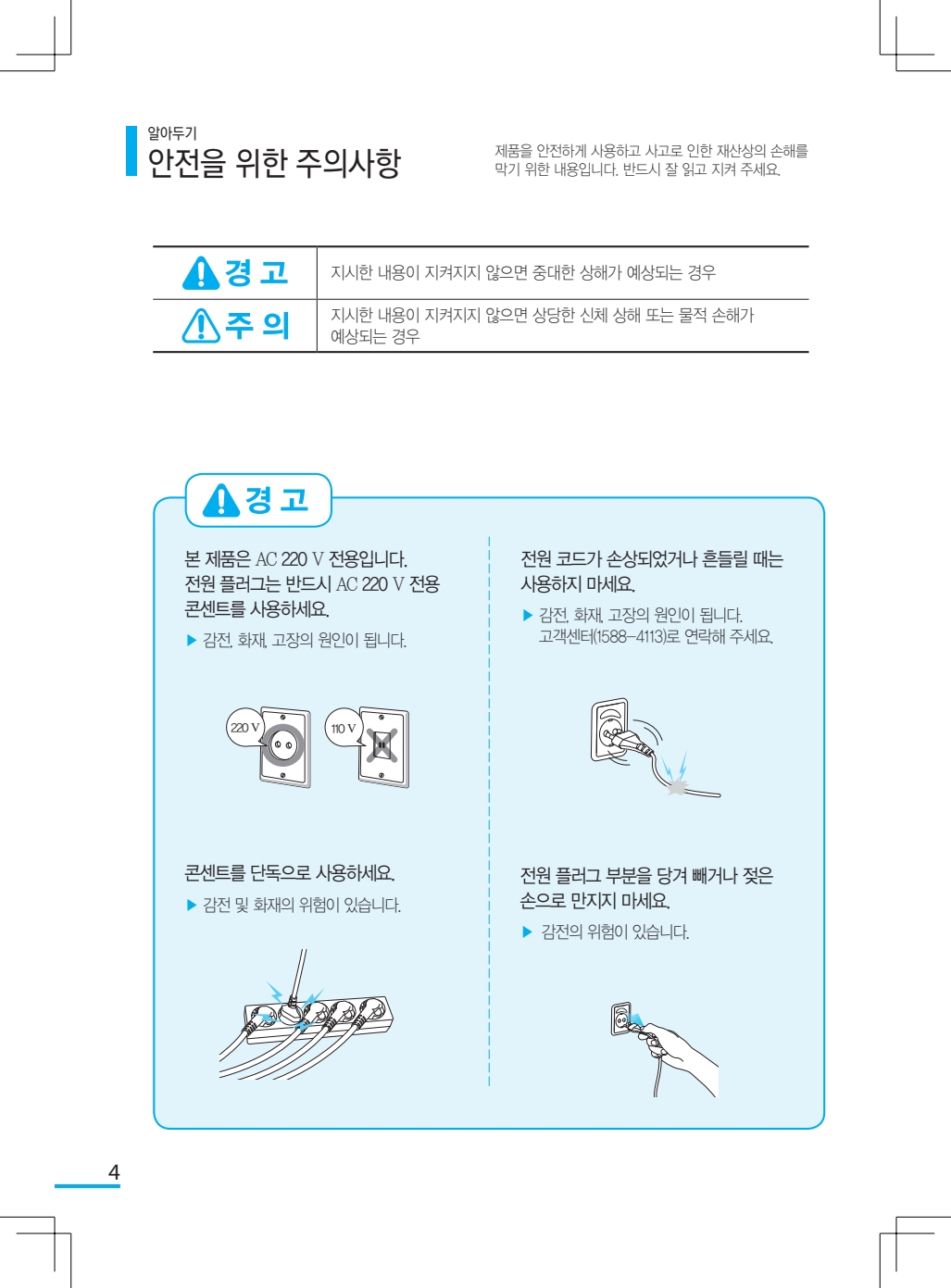 알아두기
안전을 위한 주의사항

제품을 안전하게 사용하고 사고로 인한 재산상의 손해를 막기 위한 내용입니다. 반드시 잘 읽고 지켜 주세요.

| 경 고 | 지시한 내용이 지켜지지 않으면 중대한 상해가 예상되는 경우 |
|---|---|
| 주 의 | 지시한 내용이 지켜지지 않으면 상당한 신체 상해 또는 물적 손해가 예상되는 경우 |

경 고

본 제품은 AC 220 V 전용입니다. 전원 플러그는 반드시 AC 220 V 전용 콘센트를 사용하세요.
▶ 감전, 화재, 고장의 원인이 됩니다.

220 V
110 V

콘센트를 단독으로 사용하세요.
▶ 감전 및 화재의 위험이 있습니다.

전원 코드가 손상되었거나 흔들릴 때는 사용하지 마세요.
▶ 감전, 화재, 고장의 원인이 됩니다. 고객센터(1588-4113)로 연락해 주세요.

전원 플러그 부분을 당겨 빼거나 젖은 손으로 만지지 마세요.
▶ 감전의 위험이 있습니다.

4