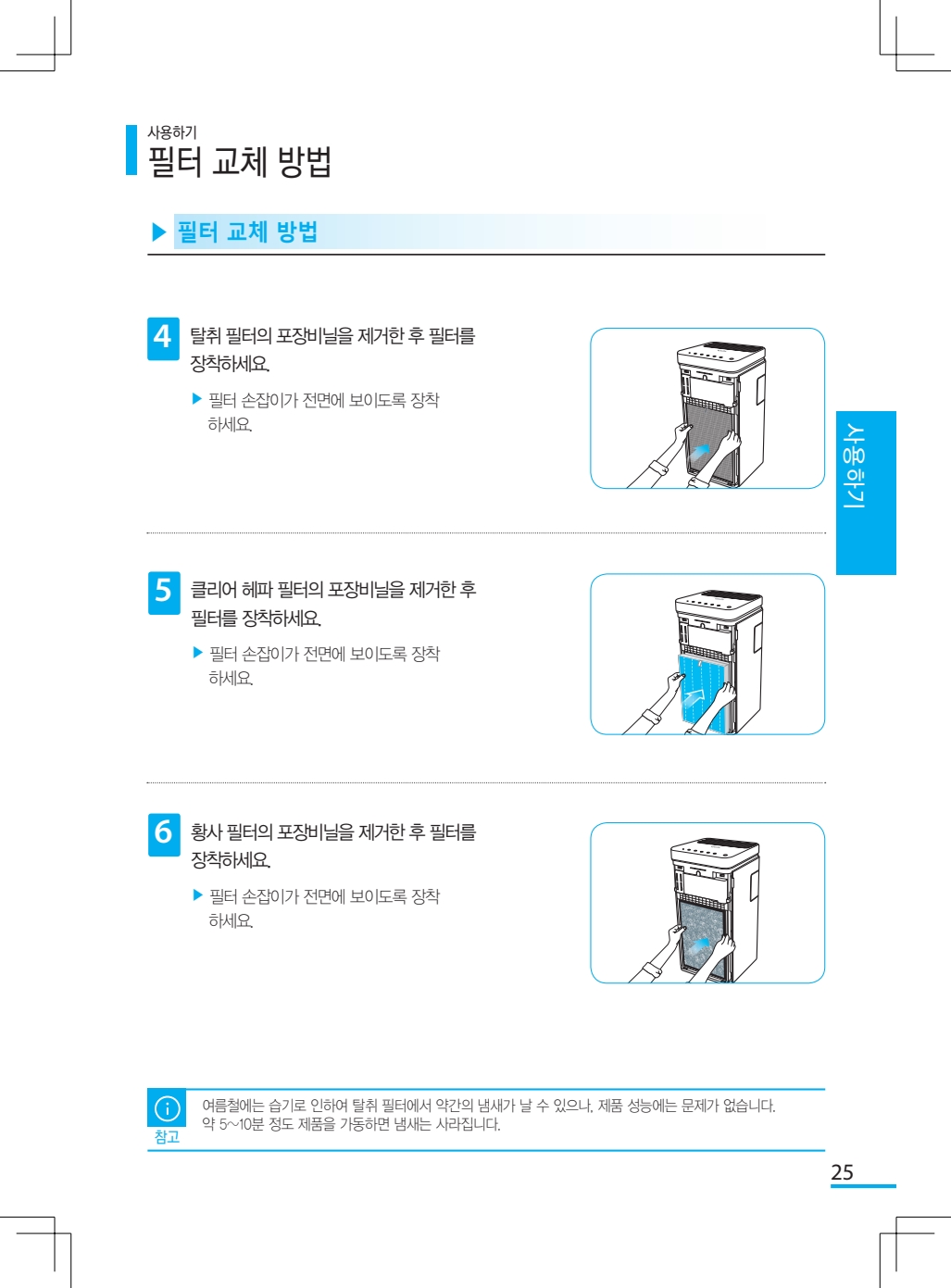 사용하기

필터 교체 방법

▶ 필터 교체 방법

4 탈취 필터의 포장비닐을 제거한 후 필터를 장착하세요.

▶ 필터 손잡이가 전면에 보이도록 장착하세요.

사용하기

5 클리어 헤파 필터의 포장비닐을 제거한 후 필터를 장착하세요.

▶ 필터 손잡이가 전면에 보이도록 장착하세요.

6 황사 필터의 포장비닐을 제거한 후 필터를 장착하세요.

▶ 필터 손잡이가 전면에 보이도록 장착하세요.

참고

여름철에는 습기로 인하여 탈취 필터에서 약간의 냄새가 날 수 있으나, 제품 성능에는 문제가 없습니다. 약 5~10분 정도 제품을 가동하면 냄새는 사라집니다.

25