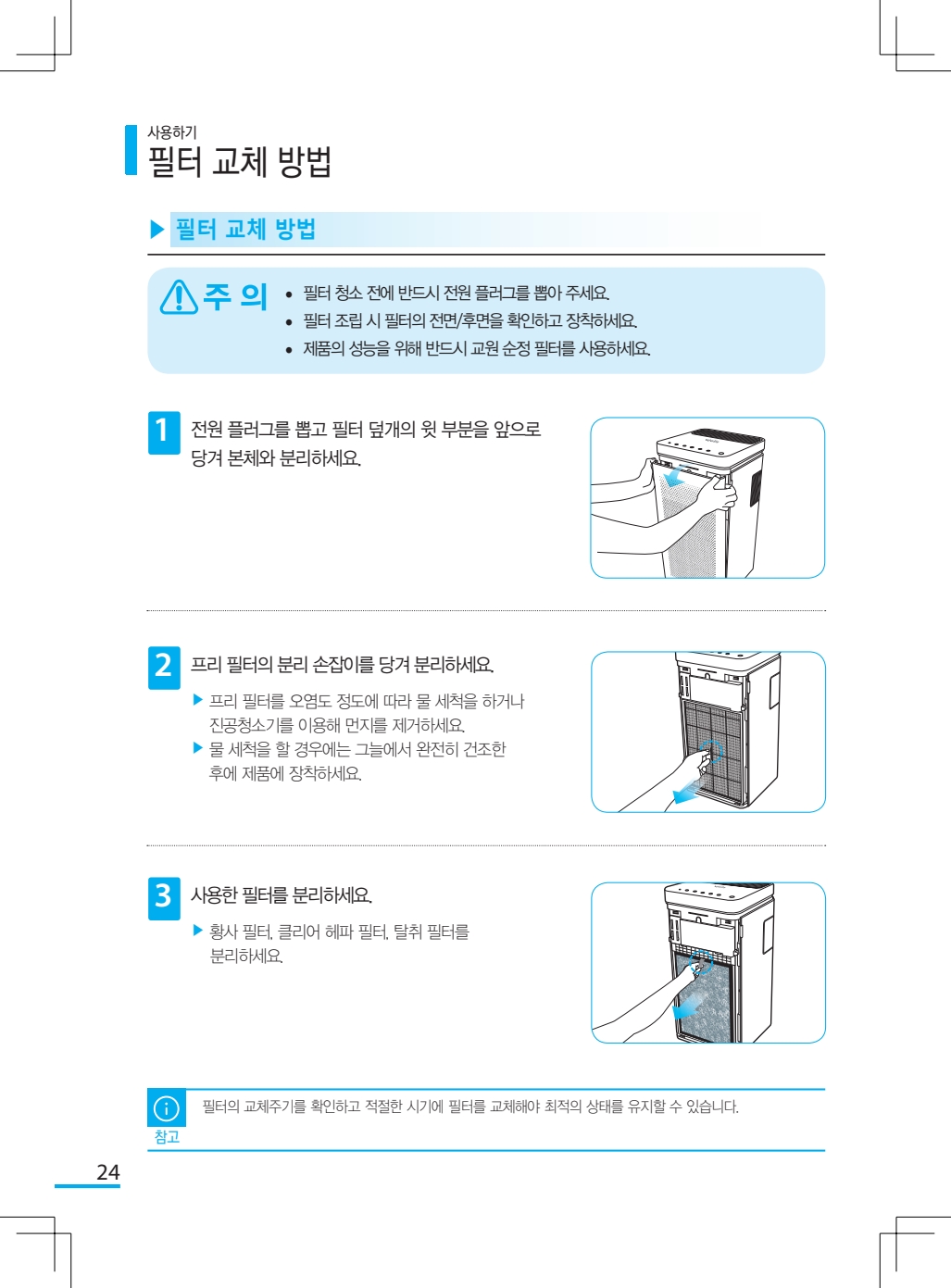 사용하기
필터 교체 방법

▶ 필터 교체 방법

주 의
• 필터 청소 전에 반드시 전원 플러그를 뽑아 주세요.
• 필터 조립 시 필터의 전면/후면을 확인하고 장착하세요.
• 제품의 성능을 위해 반드시 교원 순정 필터를 사용하세요.

1 전원 플러그를 뽑고 필터 덮개의 윗 부분을 앞으로 당겨 본체와 분리하세요.

2 프리 필터의 분리 손잡이를 당겨 분리하세요.
▶ 프리 필터를 오염도 정도에 따라 물 세척을 하거나 진공청소기를 이용해 먼지를 제거하세요.
▶ 물 세척을 할 경우에는 그늘에서 완전히 건조한 후에 제품에 장착하세요.

3 사용한 필터를 분리하세요.
▶ 황사 필터, 클리어 헤파 필터, 탈취 필터를 분리하세요.

참고
필터의 교체주기를 확인하고 적절한 시기에 필터를 교체해야 최적의 상태를 유지할 수 있습니다.

24