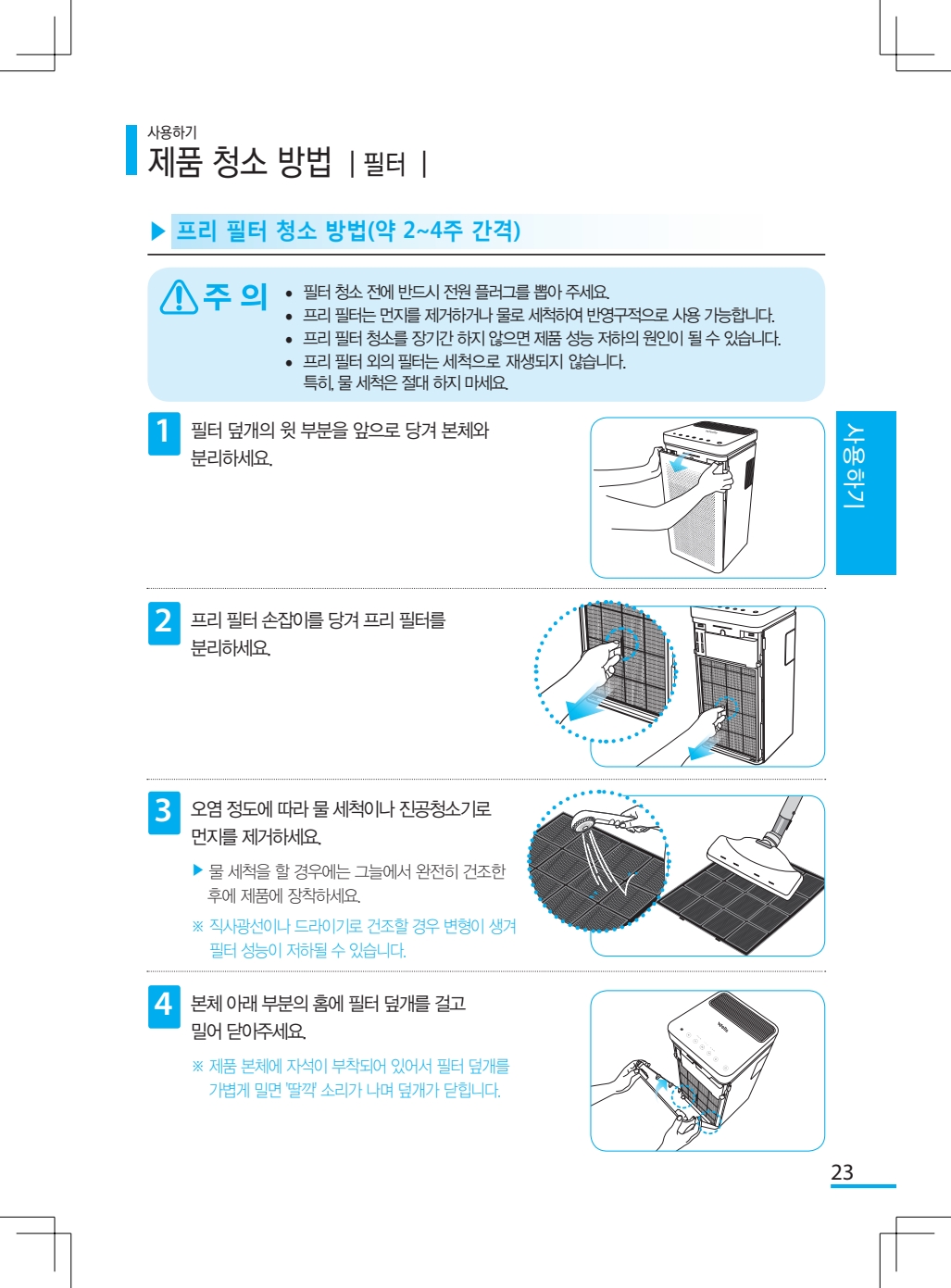 사용하기

제품 청소 방법 | 필터 |

▶ 프리 필터 청소 방법(약 2~4주 간격)

주 의
• 필터 청소 전에 반드시 전원 플러그를 뽑아 주세요.
• 프리 필터는 먼지를 제거하거나 물로 세척하여 반영구적으로 사용 가능합니다.
• 프리 필터 청소를 장기간 하지 않으면 제품 성능 저하의 원인이 될 수 있습니다.
• 프리 필터 외의 필터는 세척으로 재생되지 않습니다. 특히, 물 세척은 절대 하지 마세요.

1 필터 덮개의 윗 부분을 앞으로 당겨 본체와 분리하세요.

2 프리 필터 손잡이를 당겨 프리 필터를 분리하세요.

3 오염 정도에 따라 물 세척이나 진공청소기로 먼지를 제거하세요.
▶ 물 세척을 할 경우에는 그늘에서 완전히 건조한 후에 제품에 장착하세요.
※ 직사광선이나 드라이기로 건조할 경우 변형이 생겨 필터 성능이 저하될 수 있습니다.

4 본체 아래 부분의 홈에 필터 덮개를 걸고 밀어 닫아주세요.
※ 제품 본체에 자석이 부착되어 있어서 필터 덮개를 가볍게 밀면 '딸깍' 소리가 나며 덮개가 닫힙니다.

사용하기

23