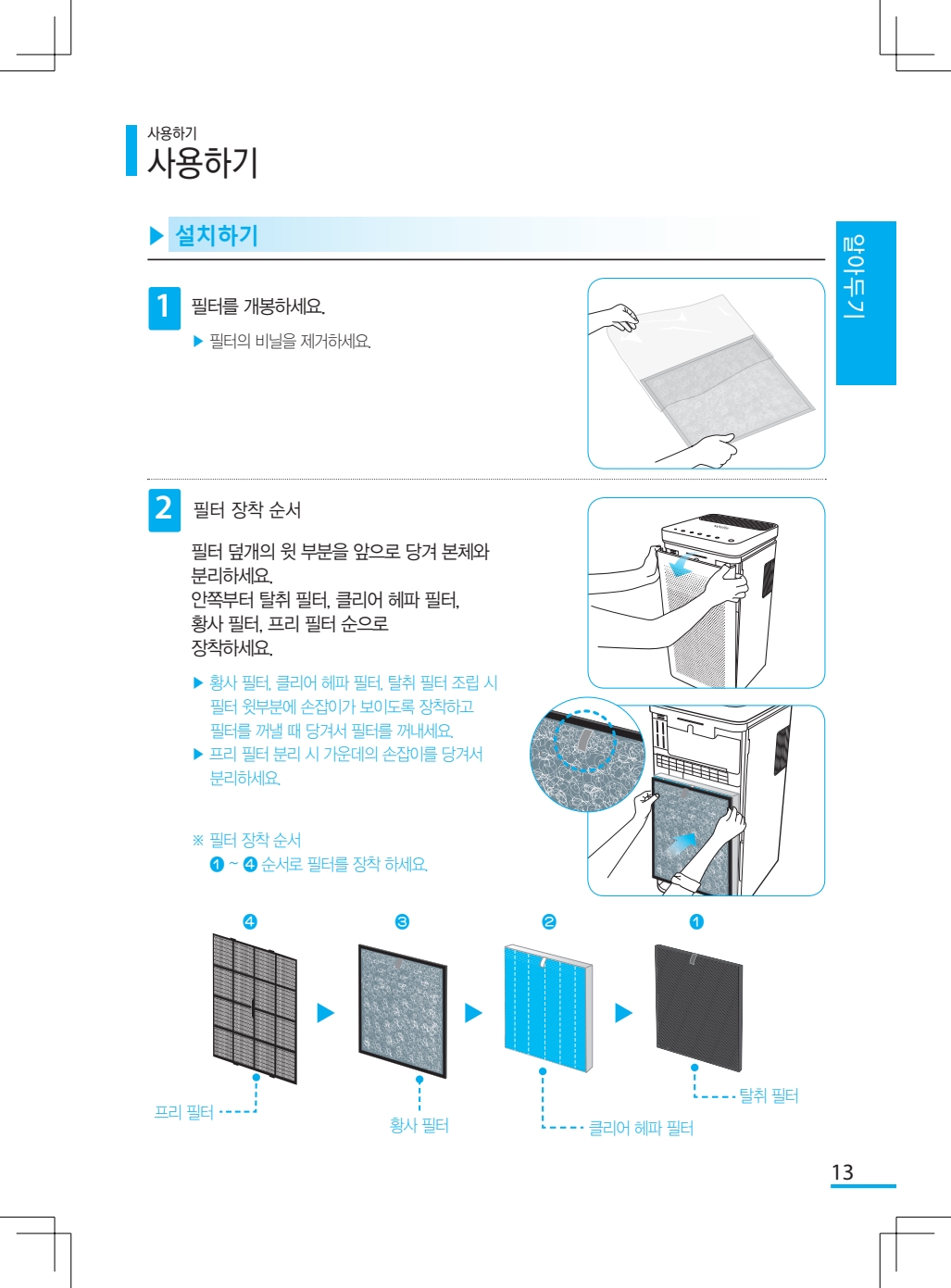 사용하기
사용하기

▶ 설치하기

알아두기

1 필터를 개봉하세요.

▶ 필터의 비닐을 제거하세요.

2 필터 장착 순서

필터 덮개의 윗 부분을 앞으로 당겨 본체와 분리하세요.
안쪽부터 탈취 필터, 클리어 헤파 필터, 황사 필터, 프리 필터 순으로 장착하세요.

▶ 황사 필터, 클리어 헤파 필터, 탈취 필터 조립 시 필터 윗부분에 손잡이가 보이도록 장착하고 필터를 꺼낼 때 당겨서 필터를 꺼내세요.
▶ 프리 필터 분리 시 가운데의 손잡이를 당겨서 분리하세요.

※ 필터 장착 순서
❶ ~ ❹ 순서로 필터를 장착 하세요.

❹ ❸ ❷ ❶

프리 필터
황사 필터
클리어 헤파 필터
탈취 필터

13