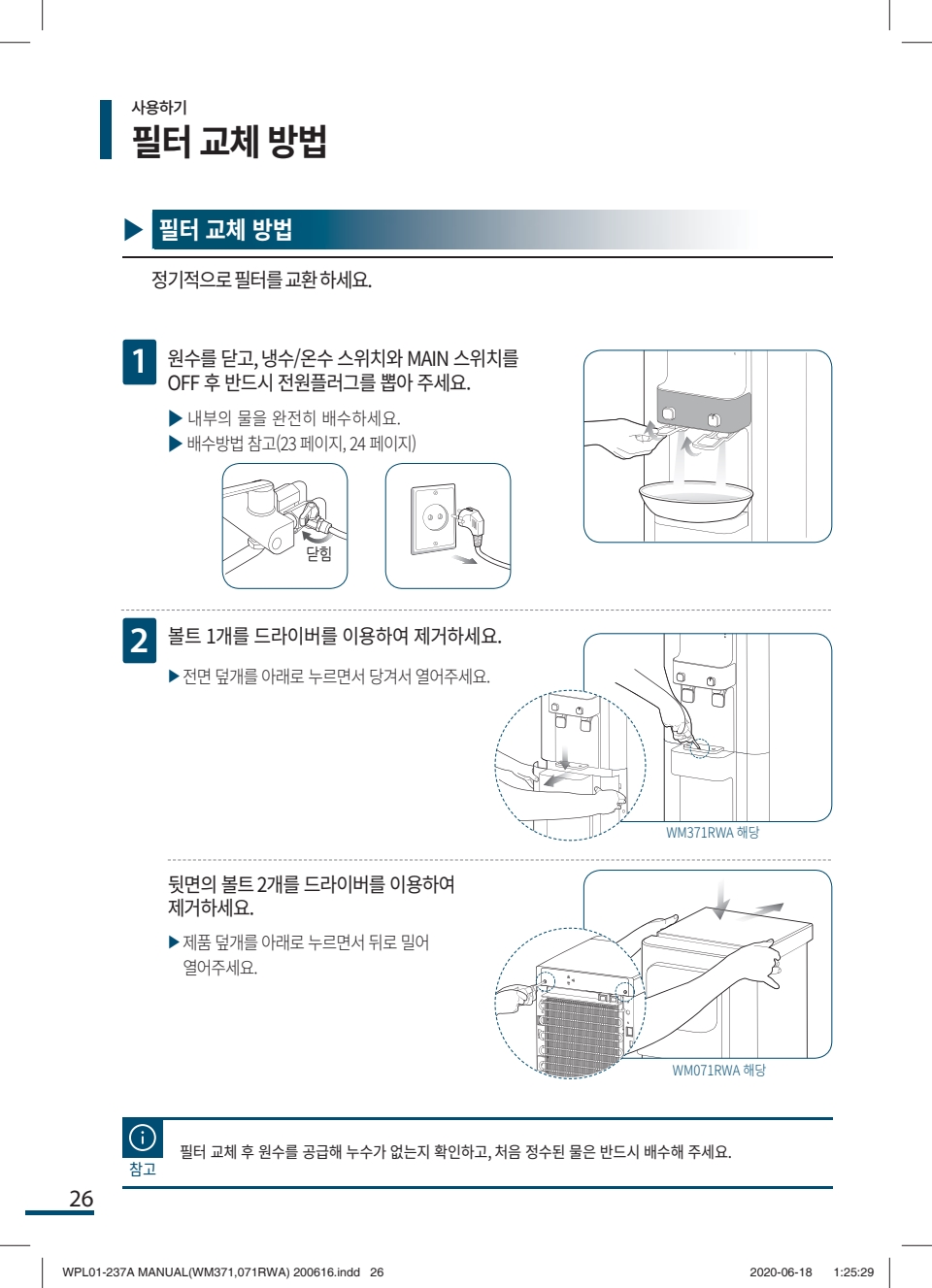 사용하기
필터 교체 방법

▶ 필터 교체 방법

정기적으로 필터를 교환 하세요.

1 원수를 닫고, 냉수/온수 스위치와 MAIN 스위치를 OFF 후 반드시 전원플러그를 뽑아 주세요.

▶ 내부의 물을 완전히 배수하세요.
▶ 배수방법 참고(23 페이지, 24 페이지)

닫힘

2 볼트 1개를 드라이버를 이용하여 제거하세요.

▶ 전면 덮개를 아래로 누르면서 당겨서 열어주세요.

WM371RWA 해당

뒷면의 볼트 2개를 드라이버를 이용하여 제거하세요.

▶ 제품 덮개를 아래로 누르면서 뒤로 밀어 열어주세요.

WM071RWA 해당

참고
필터 교체 후 원수를 공급해 누수가 없는지 확인하고, 처음 정수된 물은 반드시 배수해 주세요.

26

WPL01-237A MANUAL(WM371,071RWA) 200616.indd 26 2020-06-18 1:25:29