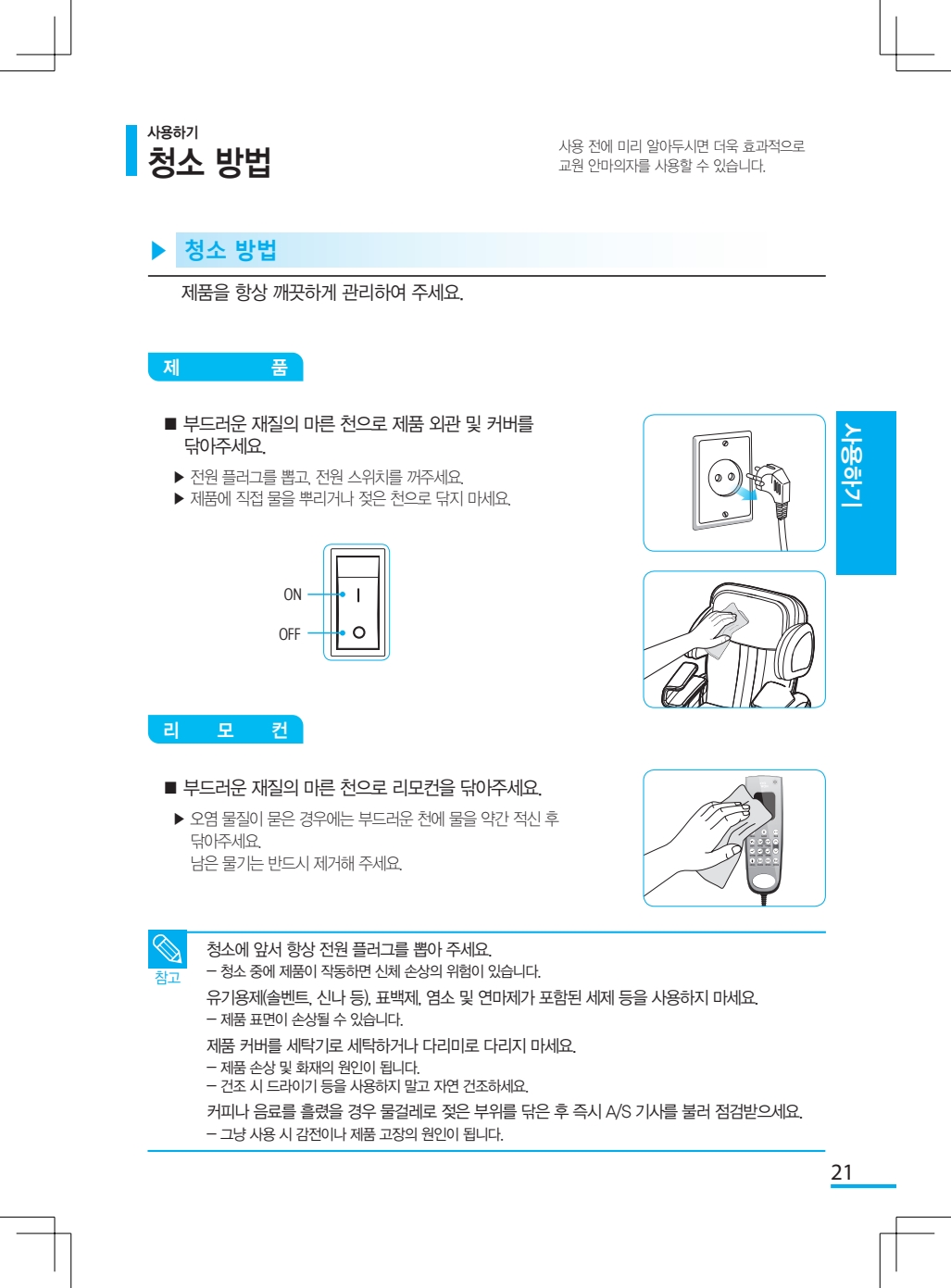 사용하기
청소 방법

사용 전에 미리 알아두시면 더욱 효과적으로 교원 안마의자를 사용할 수 있습니다.

▶ 청소 방법

제품을 항상 깨끗하게 관리하여 주세요.

제 품

■ 부드러운 재질의 마른 천으로 제품 외관 및 커버를 닦아주세요.

▶ 전원 플러그를 뽑고, 전원 스위치를 꺼주세요.
▶ 제품에 직접 물을 뿌리거나 젖은 천으로 닦지 마세요.

ON
OFF

사용하기

리 모 컨

■ 부드러운 재질의 마른 천으로 리모컨을 닦아주세요.

▶ 오염 물질이 묻은 경우에는 부드러운 천에 물을 약간 적신 후 닦아주세요.
남은 물기는 반드시 제거해 주세요.

참고

청소에 앞서 항상 전원 플러그를 뽑아 주세요.
– 청소 중에 제품이 작동하면 신체 손상의 위험이 있습니다.
유기용제(솔벤트, 신나 등), 표백제, 염소 및 연마제가 포함된 세제 등을 사용하지 마세요.
– 제품 표면이 손상될 수 있습니다.
제품 커버를 세탁기로 세탁하거나 다리미로 다리지 마세요.
– 제품 손상 및 화재의 원인이 됩니다.
– 건조 시 드라이기 등을 사용하지 말고 자연 건조하세요.
커피나 음료를 흘렸을 경우 물걸레로 젖은 부위를 닦은 후 즉시 A/S 기사를 불러 점검받으세요.
– 그냥 사용 시 감전이나 제품 고장의 원인이 됩니다.

21