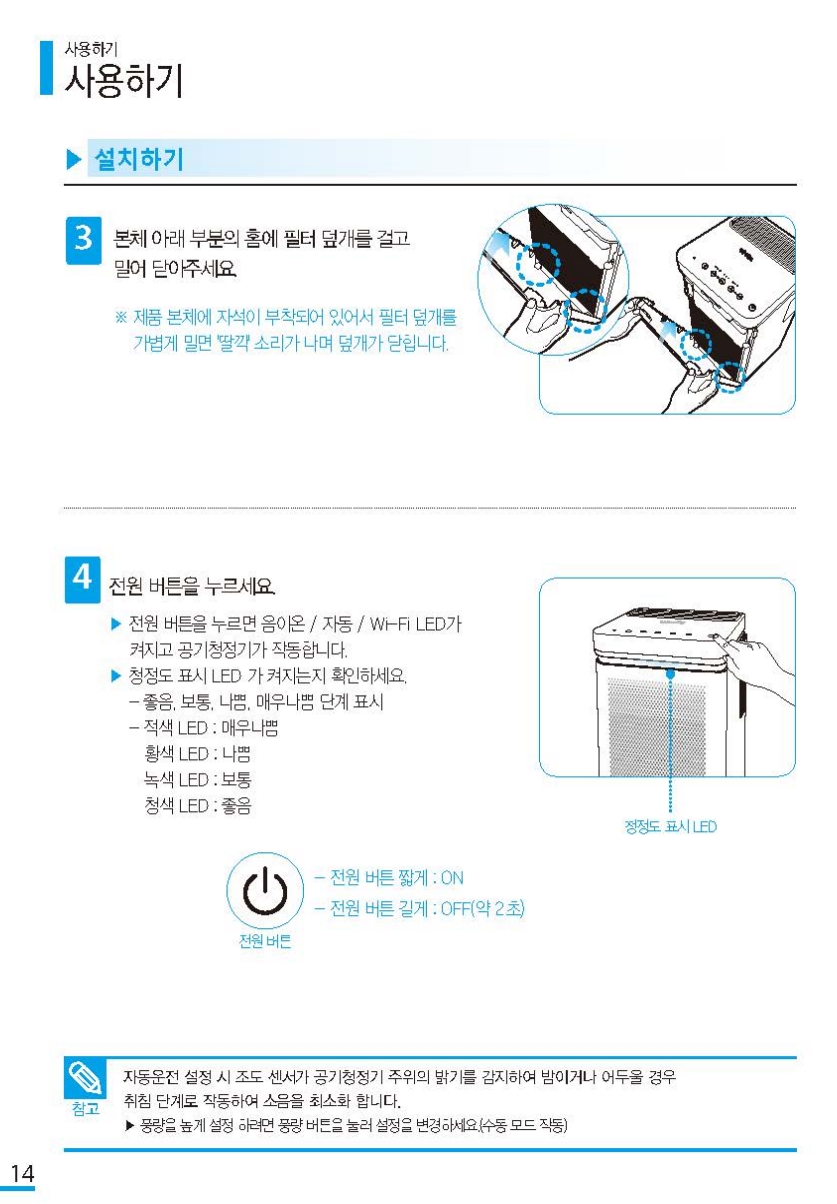 사용하기
사용하기

▶ 설치하기

3 본체 아래 부분의 홈에 필터 덮개를 걸고 밀어 닫아주세요.

※ 제품 본체에 자석이 부착되어 있어서 필터 덮개를 가볍게 밀면 '딸깍' 소리가 나며 덮개가 닫힙니다.

4 전원 버튼을 누르세요.

▶ 전원 버튼을 누르면 음이온 / 자동 / Wi-Fi LED가 켜지고 공기청정기가 작동합니다.
▶ 청정도 표시 LED 가 켜지는지 확인하세요.
– 좋음, 보통, 나쁨, 매우나쁨 단계 표시
– 적색 LED : 매우나쁨
황색 LED : 나쁨
녹색 LED : 보통
청색 LED : 좋음

청정도 표시 LED

– 전원 버튼 짧게 : ON
– 전원 버튼 길게 : OFF(약 2초)
전원 버튼

참고
자동운전 설정 시 조도 센서가 공기청정기 주위의 밝기를 감지하여 밤이거나 어두울 경우 취침 단계로 작동하여 소음을 최소화 합니다.
▶ 풍량을 높게 설정 하려면 풍량 버튼을 눌러 설정을 변경하세요.(수동 모드 작동)

14