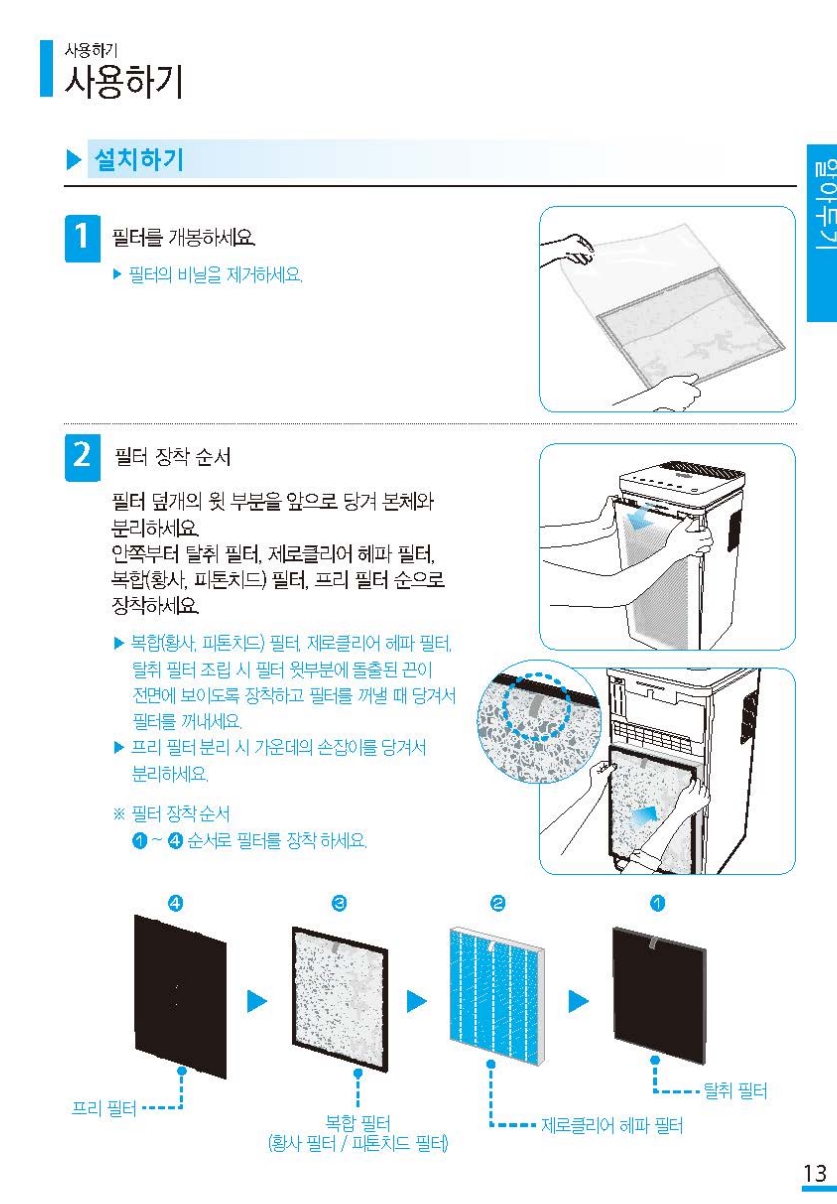 사용하기
사용하기

▶ 설치하기

알아두기

1 필터를 개봉하세요.
▶ 필터의 비닐을 제거하세요.

2 필터 장착 순서

필터 덮개의 윗 부분을 앞으로 당겨 본체와 분리하세요.
안쪽부터 탈취 필터, 제로클리어 헤파 필터, 복합(황사, 피톤치드) 필터, 프리 필터 순으로 장착하세요.

▶ 복합(황사, 피톤치드) 필터, 제로클리어 헤파 필터, 탈취 필터 조립 시 필터 윗부분에 돌출된 끈이 전면에 보이도록 장착하고 필터를 꺼낼 때 당겨서 필터를 꺼내세요.
▶ 프리 필터 분리 시 가운데의 손잡이를 당겨서 분리하세요.

※ 필터 장착 순서
❶ ~ ❹ 순서로 필터를 장착 하세요.

❹ ❸ ❷ ❶

프리 필터
복합 필터
(황사 필터 / 피톤치드 필터)
제로클리어 헤파 필터
탈취 필터

13