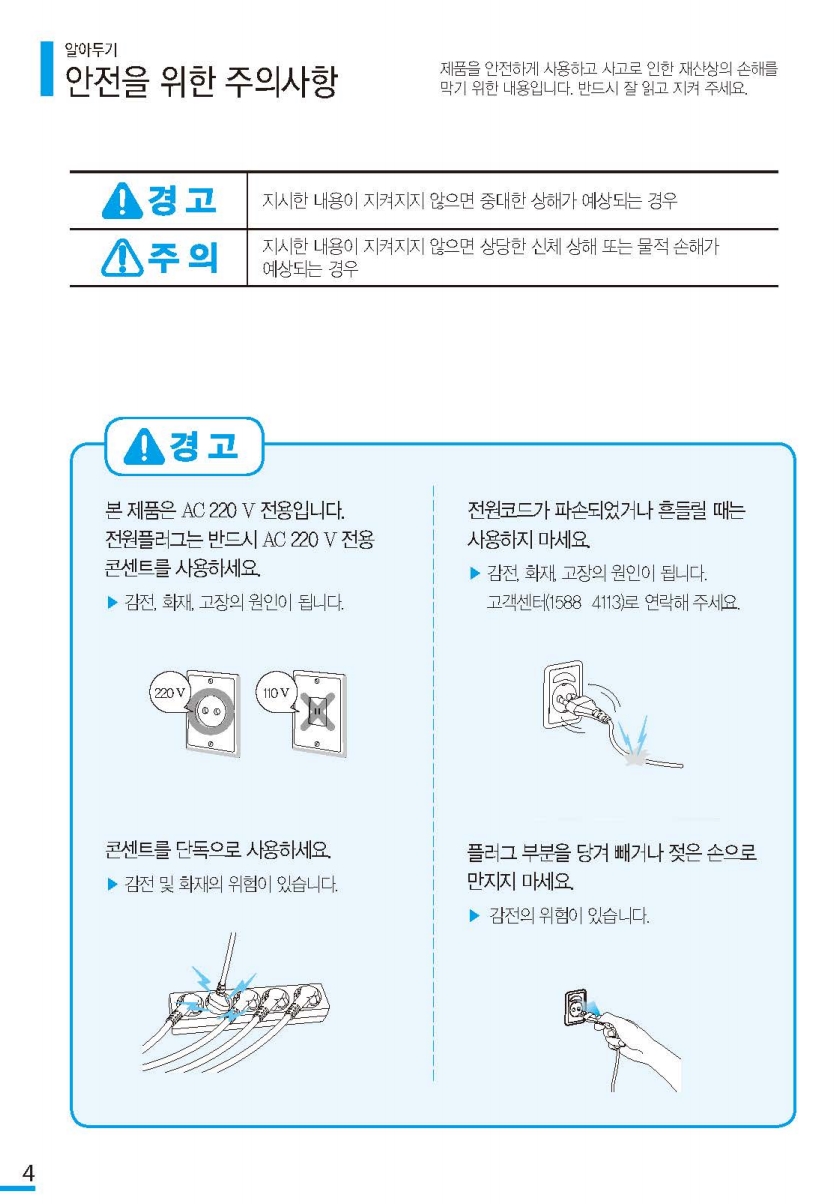 알아두기
안전을 위한 주의사항

제품을 안전하게 사용하고 사고로 인한 재산상의 손해를 막기 위한 내용입니다. 반드시 잘 읽고 지켜 주세요.

| 경 고 | 지시한 내용이 지켜지지 않으면 중대한 상해가 예상되는 경우 |
|---|---|
| 주 의 | 지시한 내용이 지켜지지 않으면 상당한 신체 상해 또는 물적 손해가 예상되는 경우 |

경 고

본 제품은 AC 220 V 전용입니다. 전원플러그는 반드시 AC 220 V 전용 콘센트를 사용하세요.
▶ 감전, 화재, 고장의 원인이 됩니다.

220 V
110 V

콘센트를 단독으로 사용하세요.
▶ 감전 및 화재의 위험이 있습니다.

전원코드가 파손되었거나 흔들릴 때는 사용하지 마세요.
▶ 감전, 화재, 고장의 원인이 됩니다. 고객센터(1588 4113)로 연락해 주세요.

플러그 부분을 당겨 빼거나 젖은 손으로 만지지 마세요.
▶ 감전의 위험이 있습니다.

4