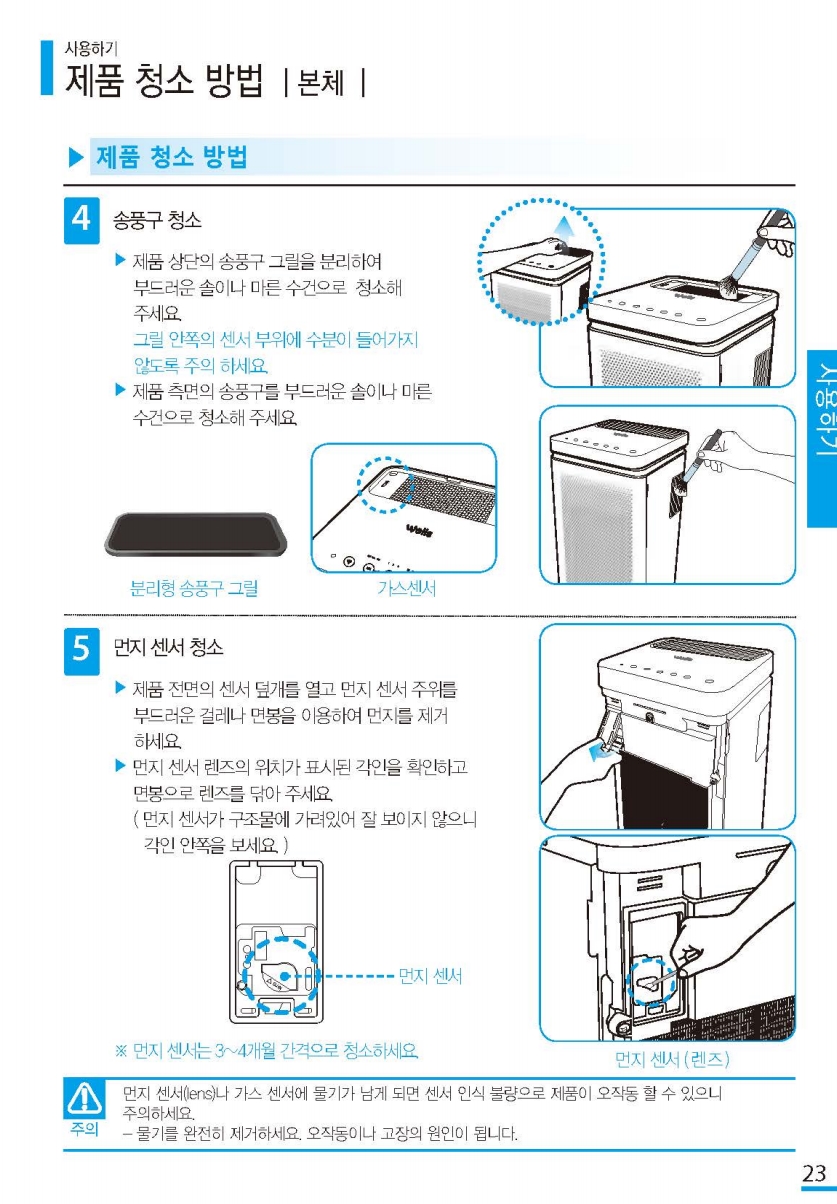 사용하기

제품 청소 방법 | 본체 |

▶ 제품 청소 방법

4 송풍구 청소

▶ 제품 상단의 송풍구 그릴을 분리하여 부드러운 솔이나 마른 수건으로 청소해 주세요.
그릴 안쪽의 센서 부위에 수분이 들어가지 않도록 주의 하세요.
▶ 제품 측면의 송풍구를 부드러운 솔이나 마른 수건으로 청소해 주세요.

Wells

분리형 송풍구 그릴

가스센서

사용하기

5 먼지 센서 청소

▶ 제품 전면의 센서 덮개를 열고 먼지 센서 주위를 부드러운 걸레나 면봉을 이용하여 먼지를 제거 하세요.
▶ 먼지 센서 렌즈의 위치가 표시된 각인을 확인하고 면봉으로 렌즈를 닦아 주세요.
( 먼지 센서가 구조물에 가려있어 잘 보이지 않으니 각인 안쪽을 보세요. )

먼지 센서

※ 먼지 센서는 3~4개월 간격으로 청소하세요.

먼지 센서 (렌즈)

주의
먼지 센서(lens)나 가스 센서에 물기가 남게 되면 센서 인식 불량으로 제품이 오작동 할 수 있으니 주의하세요.
– 물기를 완전히 제거하세요. 오작동이나 고장의 원인이 됩니다.

23