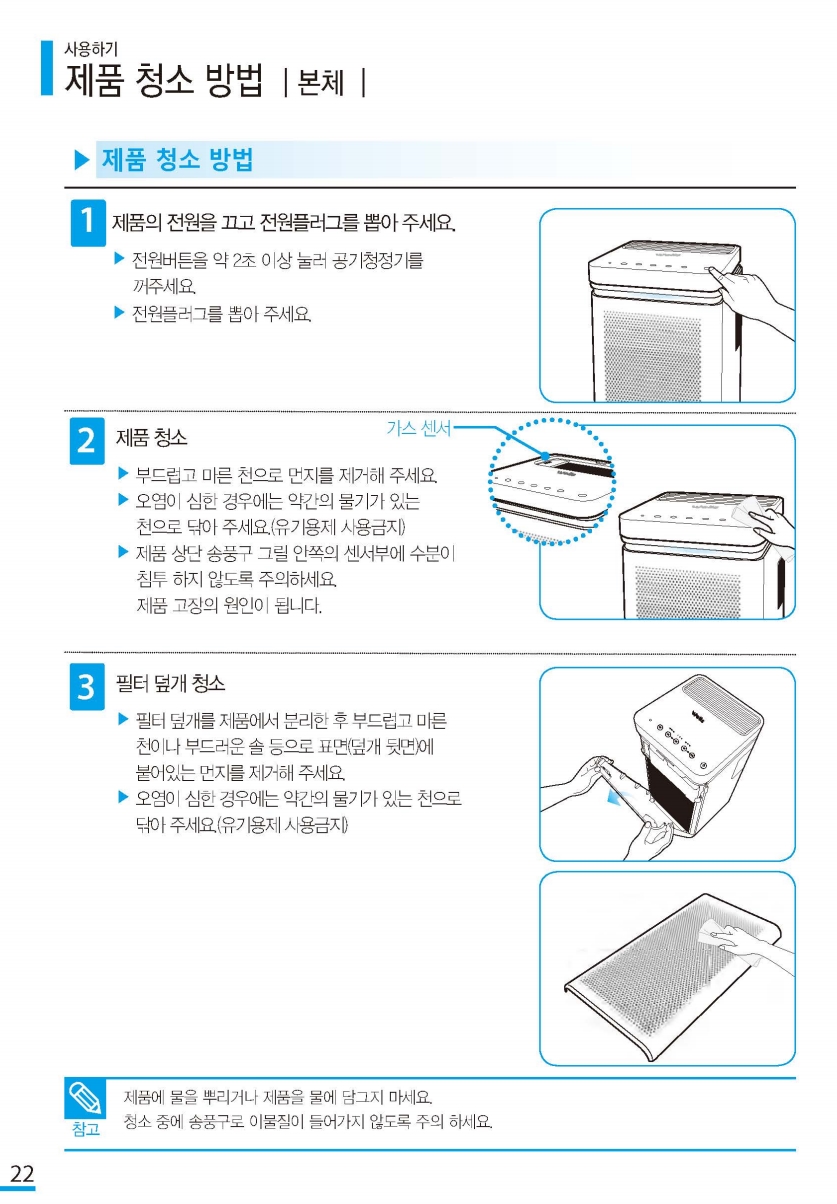 사용하기
제품 청소 방법 | 본체 |

▶ 제품 청소 방법

1 제품의 전원을 끄고 전원플러그를 뽑아 주세요.
▶ 전원버튼을 약 2초 이상 눌러 공기청정기를 꺼주세요.
▶ 전원플러그를 뽑아 주세요.

2 제품 청소
가스 센서
▶ 부드럽고 마른 천으로 먼지를 제거해 주세요.
▶ 오염이 심한 경우에는 약간의 물기가 있는 천으로 닦아 주세요.(유기용제 사용금지)
▶ 제품 상단 송풍구 그릴 안쪽의 센서부에 수분이 침투 하지 않도록 주의하세요. 제품 고장의 원인이 됩니다.

3 필터 덮개 청소
▶ 필터 덮개를 제품에서 분리한 후 부드럽고 마른 천이나 부드러운 솔 등으로 표면(덮개 뒷면)에 붙어있는 먼지를 제거해 주세요.
▶ 오염이 심한 경우에는 약간의 물기가 있는 천으로 닦아 주세요.(유기용제 사용금지)

참고
제품에 물을 뿌리거나 제품을 물에 담그지 마세요.
청소 중에 송풍구로 이물질이 들어가지 않도록 주의 하세요.

22