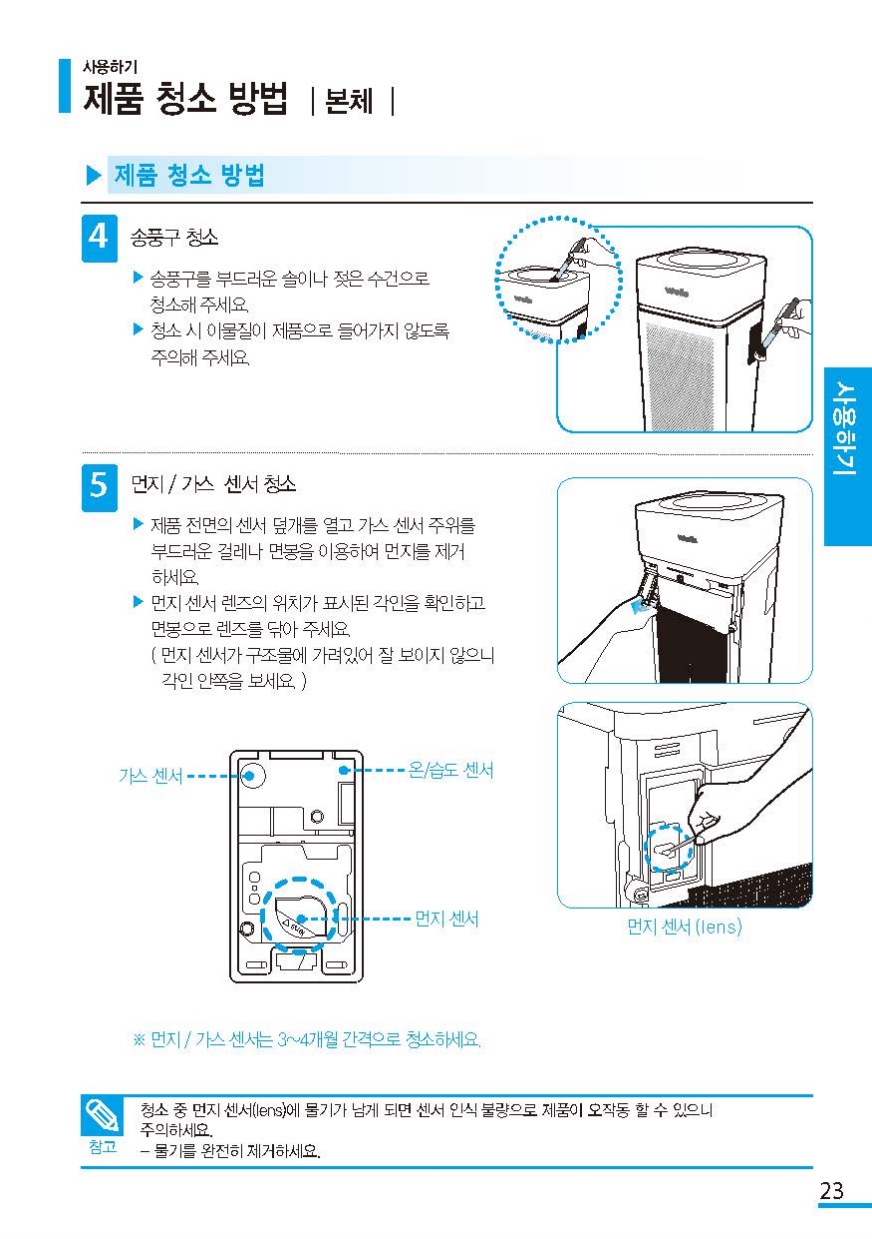 사용하기

제품 청소 방법 | 본체 |

▶ 제품 청소 방법

4 송풍구 청소

▶ 송풍구를 부드러운 솔이나 젖은 수건으로 청소해 주세요.
▶ 청소 시 이물질이 제품으로 들어가지 않도록 주의해 주세요.

사용하기

5 먼지 / 가스 센서 청소

▶ 제품 전면의 센서 덮개를 열고 가스 센서 주위를 부드러운 걸레나 면봉을 이용하여 먼지를 제거 하세요.
▶ 먼지 센서 렌즈의 위치가 표시된 각인을 확인하고 면봉으로 렌즈를 닦아 주세요.
( 먼지 센서가 구조물에 가려있어 잘 보이지 않으니 각인 안쪽을 보세요. )

가스 센서
온/습도 센서
먼지 센서
먼지 센서 (lens)

※ 먼지 / 가스 센서는 3~4개월 간격으로 청소하세요.

참고
청소 중 먼지 센서(lens)에 물기가 남게 되면 센서 인식 불량으로 제품이 오작동 할 수 있으니 주의하세요.
– 물기를 완전히 제거하세요.

23