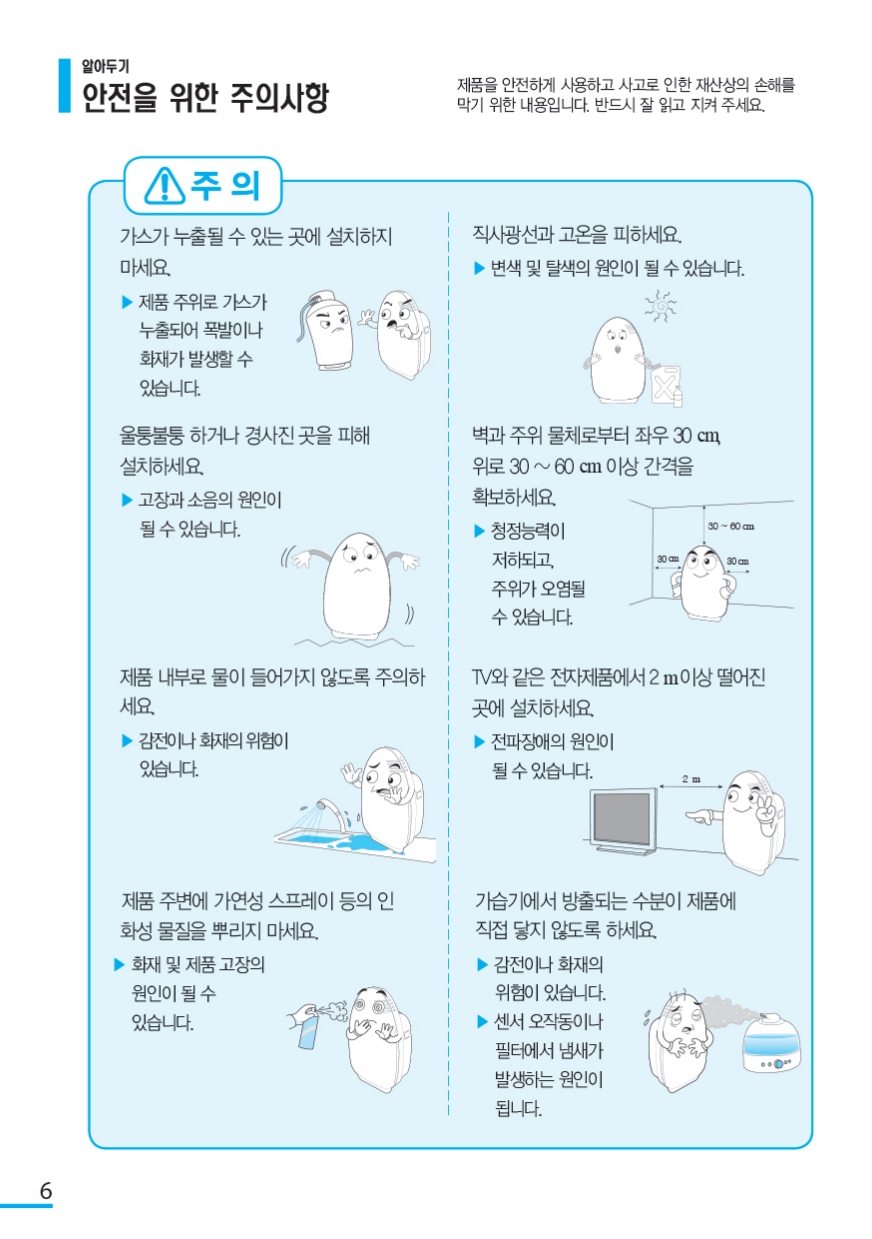 알아두기
안전을 위한 주의사항

제품을 안전하게 사용하고 사고로 인한 재산상의 손해를 막기 위한 내용입니다. 반드시 잘 읽고 지켜 주세요.

주 의

가스가 누출될 수 있는 곳에 설치하지 마세요.

▶ 제품 주위로 가스가 누출되어 폭발이나 화재가 발생할 수 있습니다.

울퉁불퉁 하거나 경사진 곳을 피해 설치하세요.

▶ 고장과 소음의 원인이 될 수 있습니다.

제품 내부로 물이 들어가지 않도록 주의하세요.

▶ 감전이나 화재의 위험이 있습니다.

제품 주변에 가연성 스프레이 등의 인화성 물질을 뿌리지 마세요.

▶ 화재 및 제품 고장의 원인이 될 수 있습니다.

직사광선과 고온을 피하세요.

▶ 변색 및 탈색의 원인이 될 수 있습니다.

벽과 주위 물체로부터 좌우 30 cm, 위로 30 ~ 60 cm 이상 간격을 확보하세요.

▶ 청정능력이 저하되고, 주위가 오염될 수 있습니다.

30 ~ 60 cm
30 cm
30 cm

TV와 같은 전자제품에서 2 m 이상 떨어진 곳에 설치하세요.

▶ 전파장애의 원인이 될 수 있습니다.

2 m

가습기에서 방출되는 수분이 제품에 직접 닿지 않도록 하세요.

▶ 감전이나 화재의 위험이 있습니다.
▶ 센서 오작동이나 필터에서 냄새가 발생하는 원인이 됩니다.

6