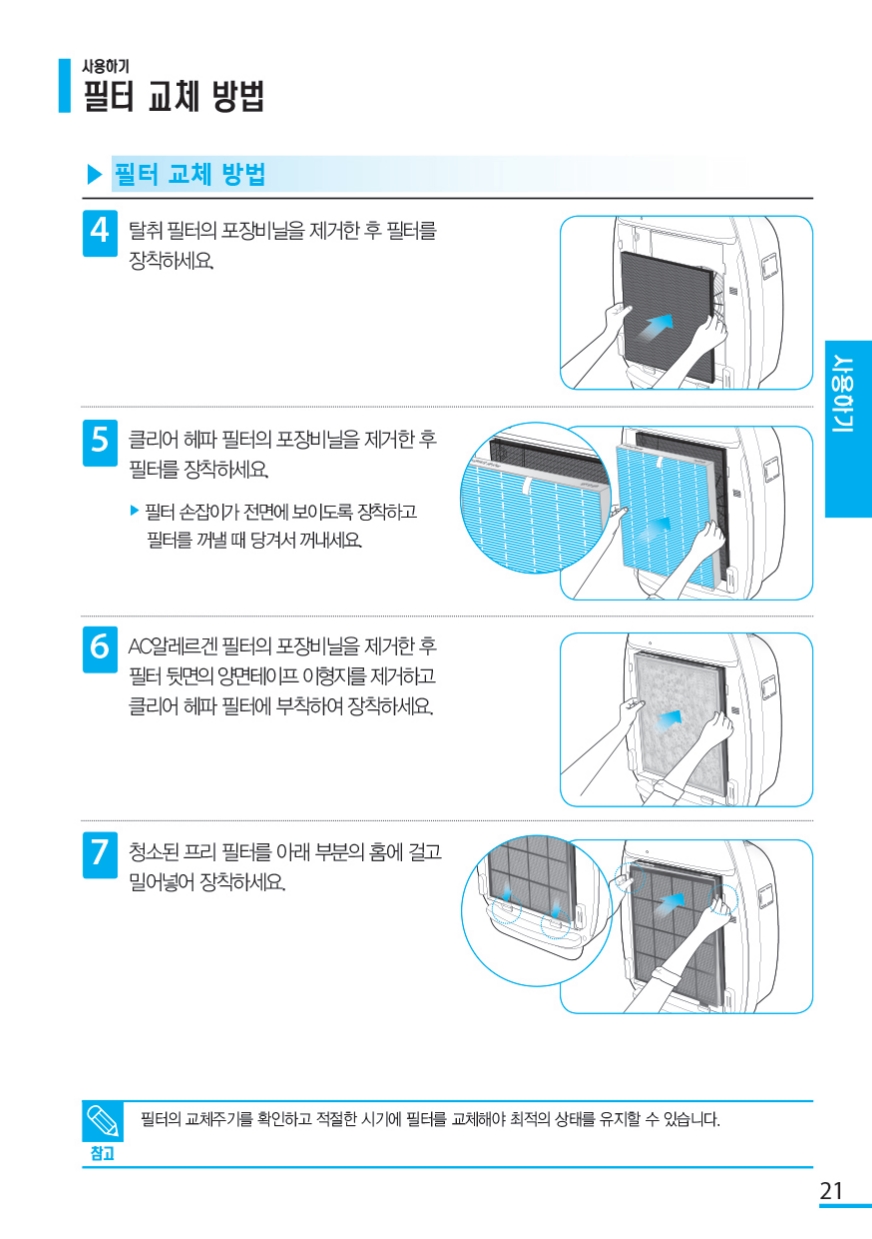 사용하기
필터 교체 방법

▶ 필터 교체 방법

4 탈취 필터의 포장비닐을 제거한 후 필터를 장착하세요.

5 클리어 헤파 필터의 포장비닐을 제거한 후 필터를 장착하세요.

▶ 필터 손잡이가 전면에 보이도록 장착하고 필터를 꺼낼 때 당겨서 꺼내세요.

6 AC알레르겐 필터의 포장비닐을 제거한 후 필터 뒷면의 양면테이프 이형지를 제거하고 클리어 헤파 필터에 부착하여 장착하세요.

7 청소된 프리 필터를 아래 부분의 홈에 걸고 밀어넣어 장착하세요.

사용하기

참고 필터의 교체주기를 확인하고 적절한 시기에 필터를 교체해야 최적의 상태를 유지할 수 있습니다.

21