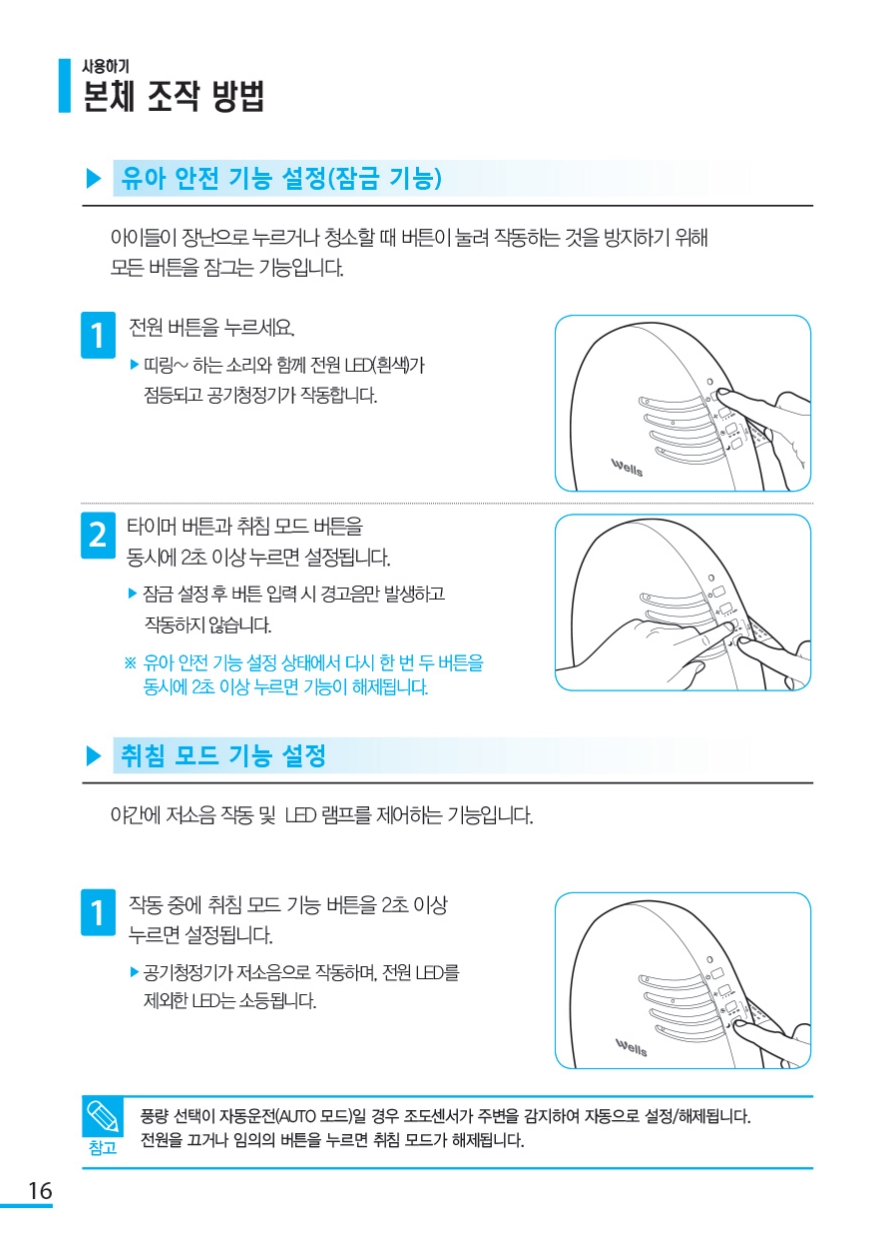 사용하기
본체 조작 방법

▶ 유아 안전 기능 설정(잠금 기능)

아이들이 장난으로 누르거나 청소할 때 버튼이 눌려 작동하는 것을 방지하기 위해 모든 버튼을 잠그는 기능입니다.

1 전원 버튼을 누르세요.
▶ 띠링~ 하는 소리와 함께 전원 LED(흰색)가 점등되고 공기청정기가 작동합니다.

Wells

2 타이머 버튼과 취침 모드 버튼을 동시에 2초 이상 누르면 설정됩니다.
▶ 잠금 설정 후 버튼 입력 시 경고음만 발생하고 작동하지 않습니다.
※ 유아 안전 기능 설정 상태에서 다시 한 번 두 버튼을 동시에 2초 이상 누르면 기능이 해제됩니다.

▶ 취침 모드 기능 설정

야간에 저소음 작동 및 LED 램프를 제어하는 기능입니다.

1 작동 중에 취침 모드 기능 버튼을 2초 이상 누르면 설정됩니다.
▶ 공기청정기가 저소음으로 작동하며, 전원 LED를 제외한 LED는 소등됩니다.

Wells

참고
풍량 선택이 자동운전(AUTO 모드)일 경우 조도센서가 주변을 감지하여 자동으로 설정/해제됩니다.
전원을 끄거나 임의의 버튼을 누르면 취침 모드가 해제됩니다.

16