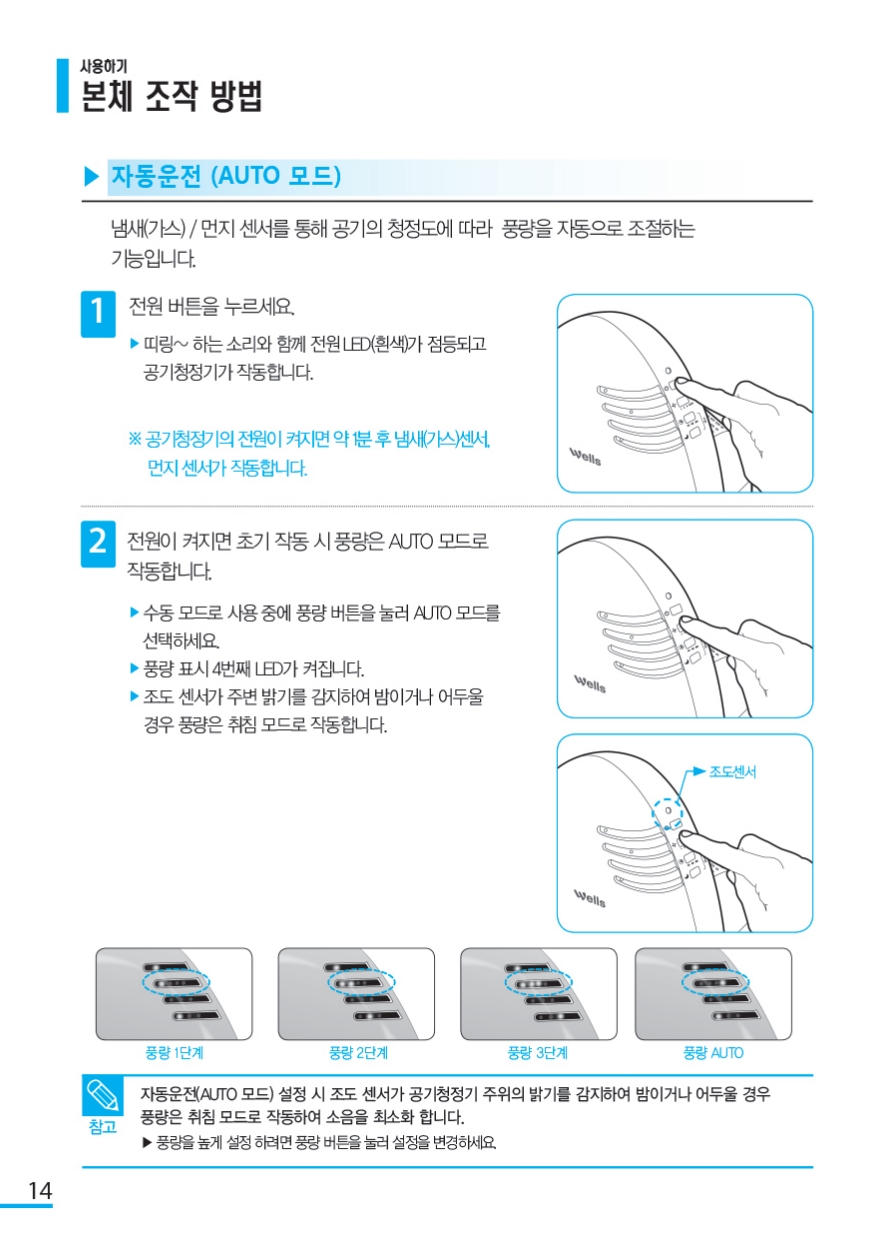 사용하기
본체 조작 방법

▶ 자동운전 (AUTO 모드)

냄새(가스) / 먼지 센서를 통해 공기의 청정도에 따라 풍량을 자동으로 조절하는 기능입니다.

1 전원 버튼을 누르세요.

▶ 띠링~ 하는 소리와 함께 전원 LED(흰색)가 점등되고 공기청정기가 작동합니다.

※ 공기청정기의 전원이 켜지면 약 1분 후 냄새(가스)센서, 먼지 센서가 작동합니다.

Wells

2 전원이 켜지면 초기 작동 시 풍량은 AUTO 모드로 작동합니다.

▶ 수동 모드로 사용 중에 풍량 버튼을 눌러 AUTO 모드를 선택하세요.
▶ 풍량 표시 4번째 LED가 켜집니다.
▶ 조도 센서가 주변 밝기를 감지하여 밤이거나 어두울 경우 풍량은 취침 모드로 작동합니다.

Wells

조도센서

Wells

풍량 1단계
풍량 2단계
풍량 3단계
풍량 AUTO

참고
자동운전(AUTO 모드) 설정 시 조도 센서가 공기청정기 주위의 밝기를 감지하여 밤이거나 어두울 경우 풍량은 취침 모드로 작동하여 소음을 최소화 합니다.
▶ 풍량을 높게 설정 하려면 풍량 버튼을 눌러 설정을 변경하세요.

14