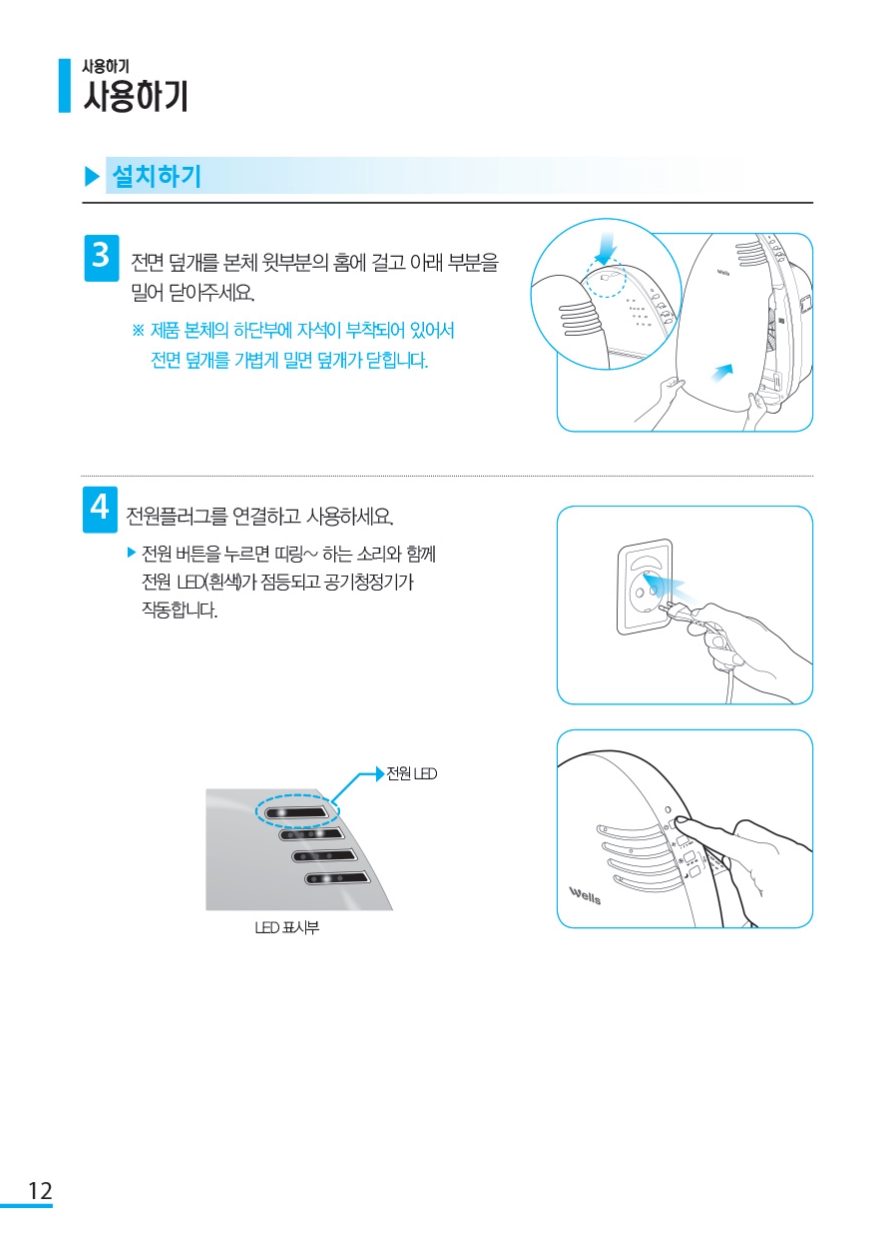 사용하기
사용하기

▶ 설치하기

3 전면 덮개를 본체 윗부분의 홈에 걸고 아래 부분을 밀어 닫아주세요.

※ 제품 본체의 하단부에 자석이 부착되어 있어서 전면 덮개를 가볍게 밀면 덮개가 닫힙니다.

4 전원플러그를 연결하고 사용하세요.

▶ 전원 버튼을 누르면 띠링~ 하는 소리와 함께 전원 LED(흰색)가 점등되고 공기청정기가 작동합니다.

전원 LED

LED 표시부

Wells

12