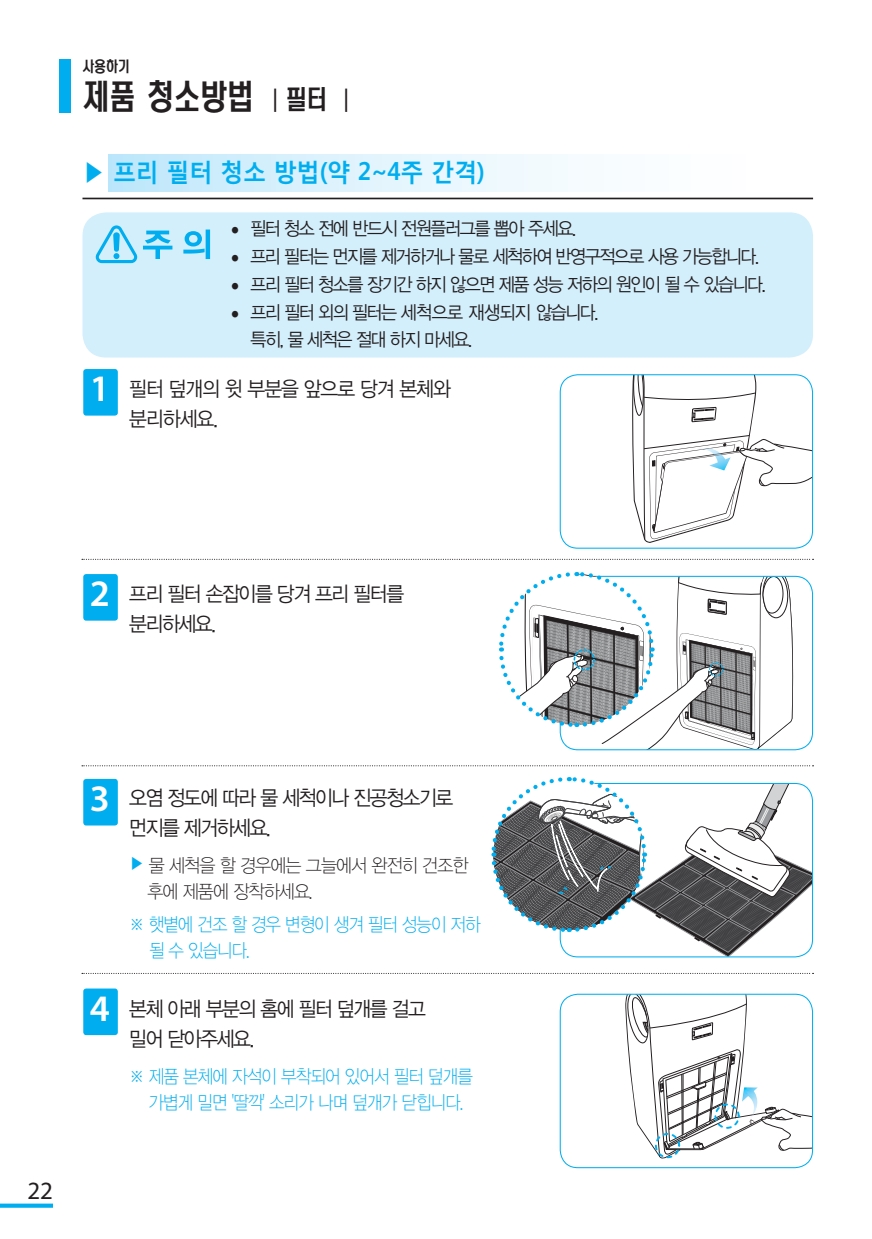 사용하기
제품 청소방법 | 필터 |

▶ 프리 필터 청소 방법(약 2~4주 간격)

주 의
• 필터 청소 전에 반드시 전원플러그를 뽑아 주세요.
• 프리 필터는 먼지를 제거하거나 물로 세척하여 반영구적으로 사용 가능합니다.
• 프리 필터 청소를 장기간 하지 않으면 제품 성능 저하의 원인이 될 수 있습니다.
• 프리 필터 외의 필터는 세척으로 재생되지 않습니다.
특히, 물 세척은 절대 하지 마세요.

1 필터 덮개의 윗 부분을 앞으로 당겨 본체와 분리하세요.

2 프리 필터 손잡이를 당겨 프리 필터를 분리하세요.

3 오염 정도에 따라 물 세척이나 진공청소기로 먼지를 제거하세요.
▶ 물 세척을 할 경우에는 그늘에서 완전히 건조한 후에 제품에 장착하세요.
※ 햇볕에 건조 할 경우 변형이 생겨 필터 성능이 저하 될 수 있습니다.

4 본체 아래 부분의 홈에 필터 덮개를 걸고 밀어 닫아주세요.
※ 제품 본체에 자석이 부착되어 있어서 필터 덮개를 가볍게 밀면 '딸깍' 소리가 나며 덮개가 닫힙니다.

22