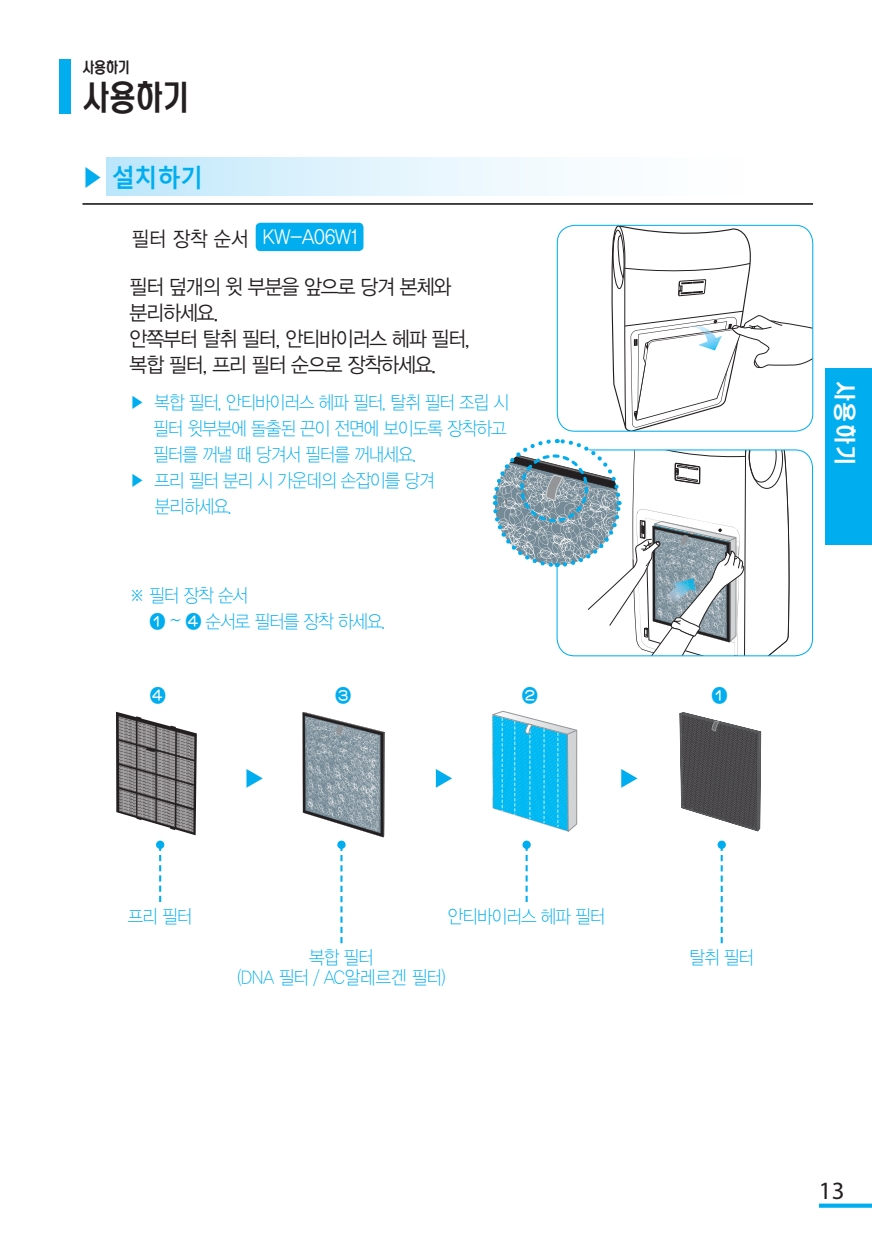 사용하기
사용하기

▶ 설치하기

필터 장착 순서 KW-A06W1

필터 덮개의 윗 부분을 앞으로 당겨 본체와 분리하세요.
안쪽부터 탈취 필터, 안티바이러스 헤파 필터, 복합 필터, 프리 필터 순으로 장착하세요.

▶ 복합 필터, 안티바이러스 헤파 필터, 탈취 필터 조립 시 필터 윗부분에 돌출된 끈이 전면에 보이도록 장착하고 필터를 꺼낼 때 당겨서 필터를 꺼내세요.
▶ 프리 필터 분리 시 가운데의 손잡이를 당겨 분리하세요.

※ 필터 장착 순서
❶ ~ ❹ 순서로 필터를 장착 하세요.

사용하기

❹ ❸ ❷ ❶

프리 필터
복합 필터
(DNA 필터 / AC알레르겐 필터)
안티바이러스 헤파 필터
탈취 필터

13