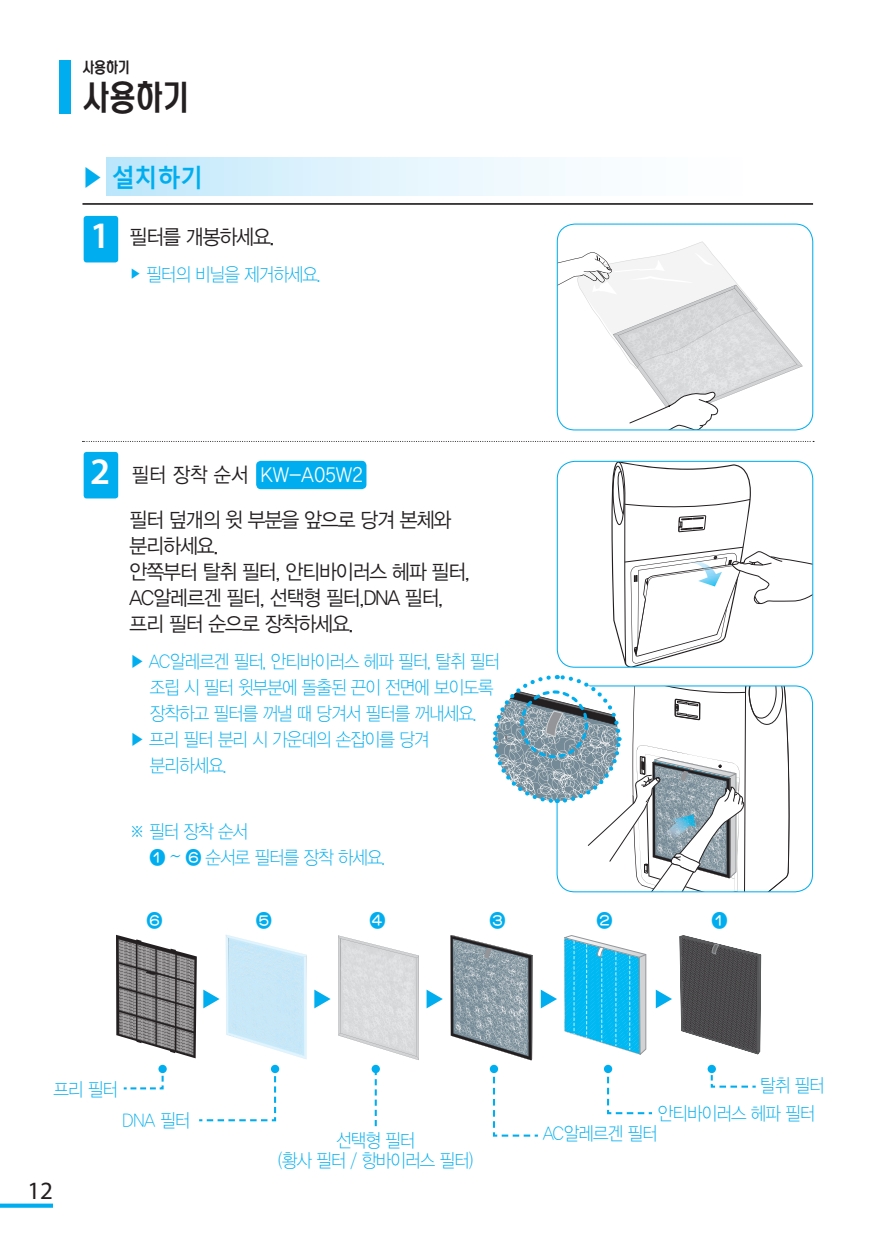 사용하기
사용하기

▶ 설치하기

1 필터를 개봉하세요.

▶ 필터의 비닐을 제거하세요.

2 필터 장착 순서 KW-A05W2

필터 덮개의 윗 부분을 앞으로 당겨 본체와 분리하세요.
안쪽부터 탈취 필터, 안티바이러스 헤파 필터, AC알레르겐 필터, 선택형 필터,DNA 필터, 프리 필터 순으로 장착하세요.

▶ AC알레르겐 필터, 안티바이러스 헤파 필터, 탈취 필터 조립 시 필터 윗부분에 돌출된 끈이 전면에 보이도록 장착하고 필터를 꺼낼 때 당겨서 필터를 꺼내세요.
▶ 프리 필터 분리 시 가운데의 손잡이를 당겨 분리하세요.

※ 필터 장착 순서
❶ ~ ❻ 순서로 필터를 장착 하세요.

❻ ❺ ❹ ❸ ❷ ❶

프리 필터
DNA 필터
선택형 필터
(황사 필터 / 항바이러스 필터)
AC알레르겐 필터
안티바이러스 헤파 필터
탈취 필터

12