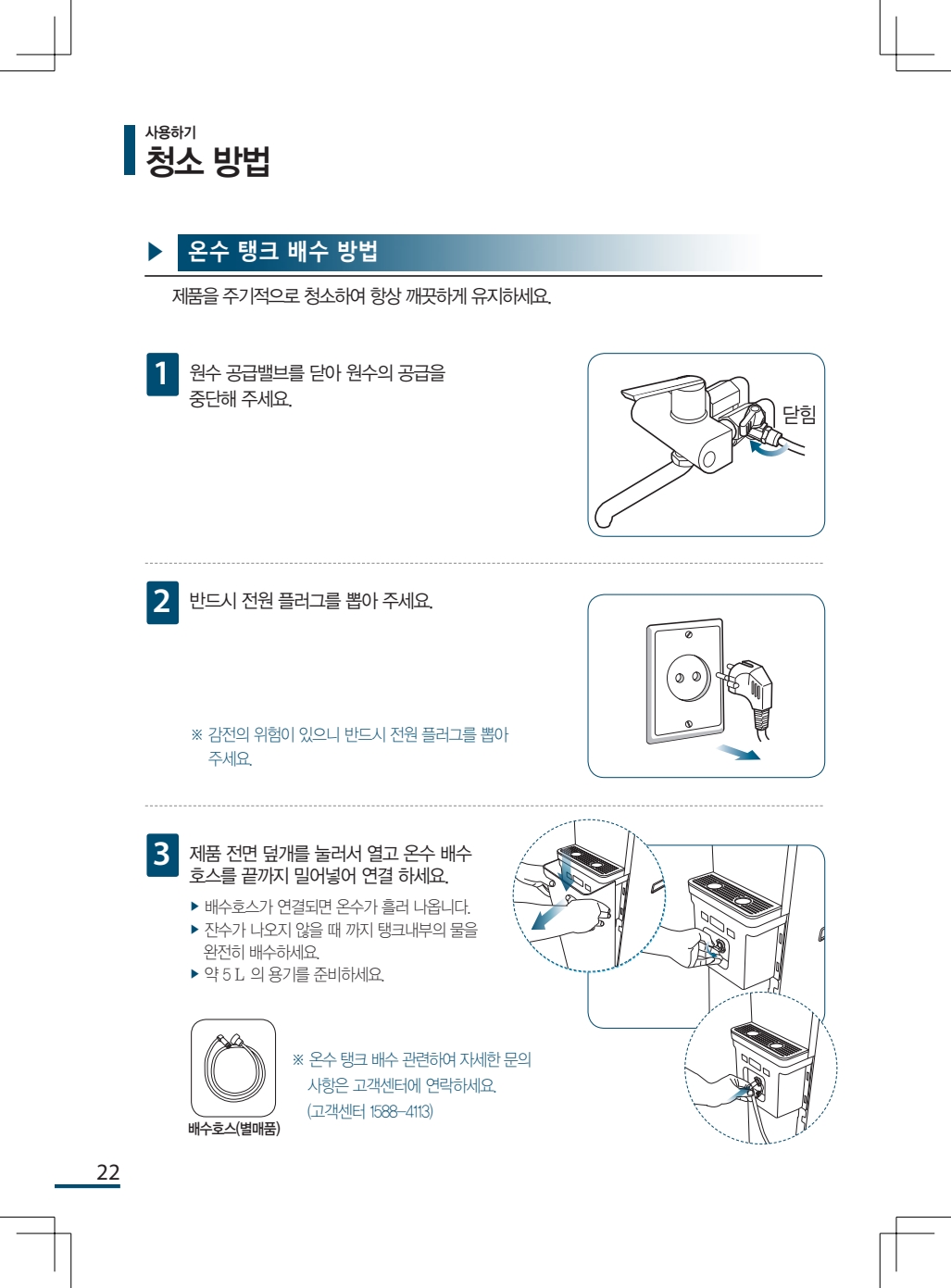 사용하기
청소 방법

▶ 온수 탱크 배수 방법

제품을 주기적으로 청소하여 항상 깨끗하게 유지하세요.

1 원수 공급밸브를 닫아 원수의 공급을 중단해 주세요.

닫힘

2 반드시 전원 플러그를 뽑아 주세요.

※ 감전의 위험이 있으니 반드시 전원 플러그를 뽑아 주세요.

3 제품 전면 덮개를 눌러서 열고 온수 배수 호스를 끝까지 밀어넣어 연결 하세요.

▶ 배수호스가 연결되면 온수가 흘러 나옵니다.
▶ 잔수가 나오지 않을 때 까지 탱크내부의 물을 완전히 배수하세요.
▶ 약 5 L 의 용기를 준비하세요.

배수호스(별매품)

※ 온수 탱크 배수 관련하여 자세한 문의 사항은 고객센터에 연락하세요. (고객센터 1588-4113)

22