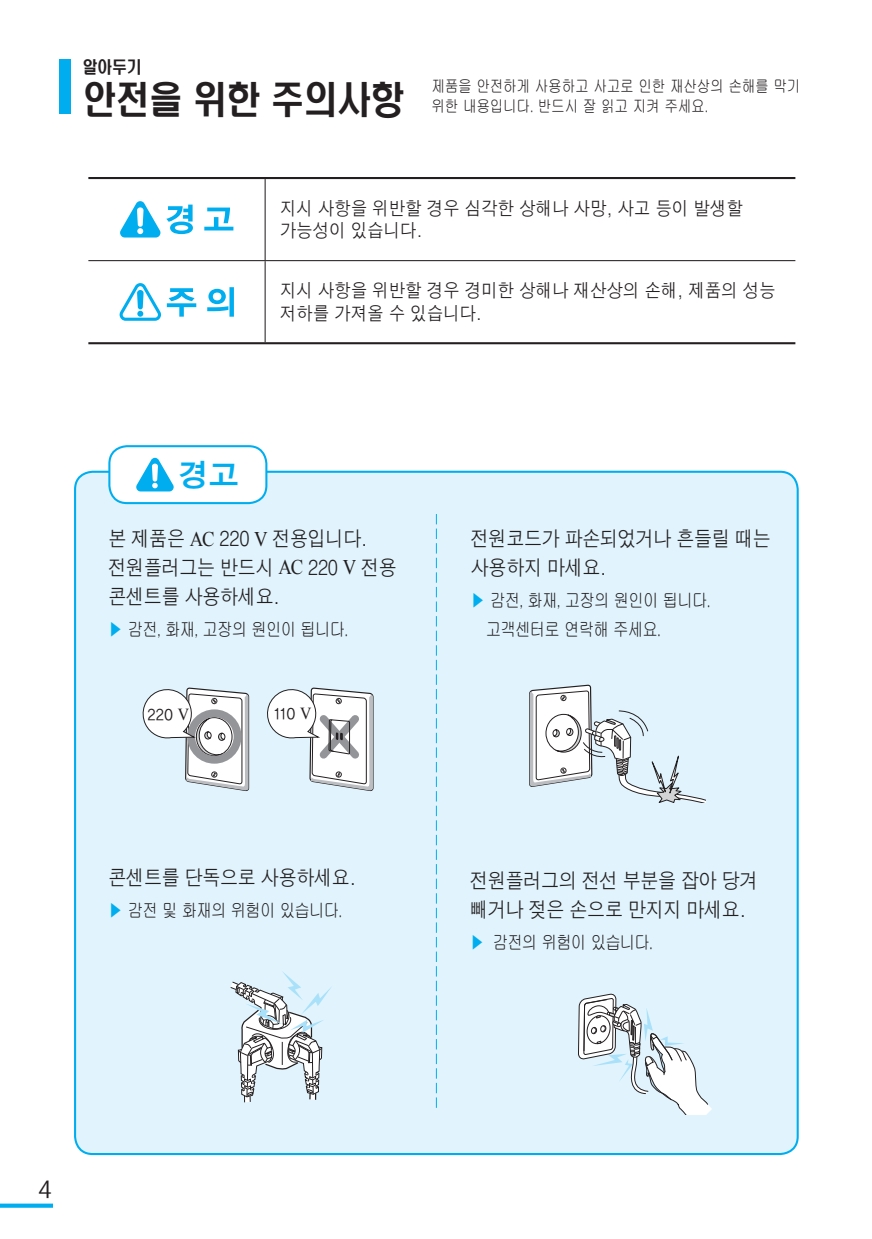 알아두기
안전을 위한 주의사항

제품을 안전하게 사용하고 사고로 인한 재산상의 손해를 막기 위한 내용입니다. 반드시 잘 읽고 지켜 주세요.

| 경 고 | 지시 사항을 위반할 경우 심각한 상해나 사망, 사고 등이 발생할 가능성이 있습니다. |
|---|---|
| 주 의 | 지시 사항을 위반할 경우 경미한 상해나 재산상의 손해, 제품의 성능 저하를 가져올 수 있습니다. |

경고

본 제품은 AC 220 V 전용입니다. 전원플러그는 반드시 AC 220 V 전용 콘센트를 사용하세요.

▶ 감전, 화재, 고장의 원인이 됩니다.

220 V

110 V

콘센트를 단독으로 사용하세요.

▶ 감전 및 화재의 위험이 있습니다.

전원코드가 파손되었거나 흔들릴 때는 사용하지 마세요.

▶ 감전, 화재, 고장의 원인이 됩니다. 고객센터로 연락해 주세요.

전원플러그의 전선 부분을 잡아 당겨 빼거나 젖은 손으로 만지지 마세요.

▶ 감전의 위험이 있습니다.

4