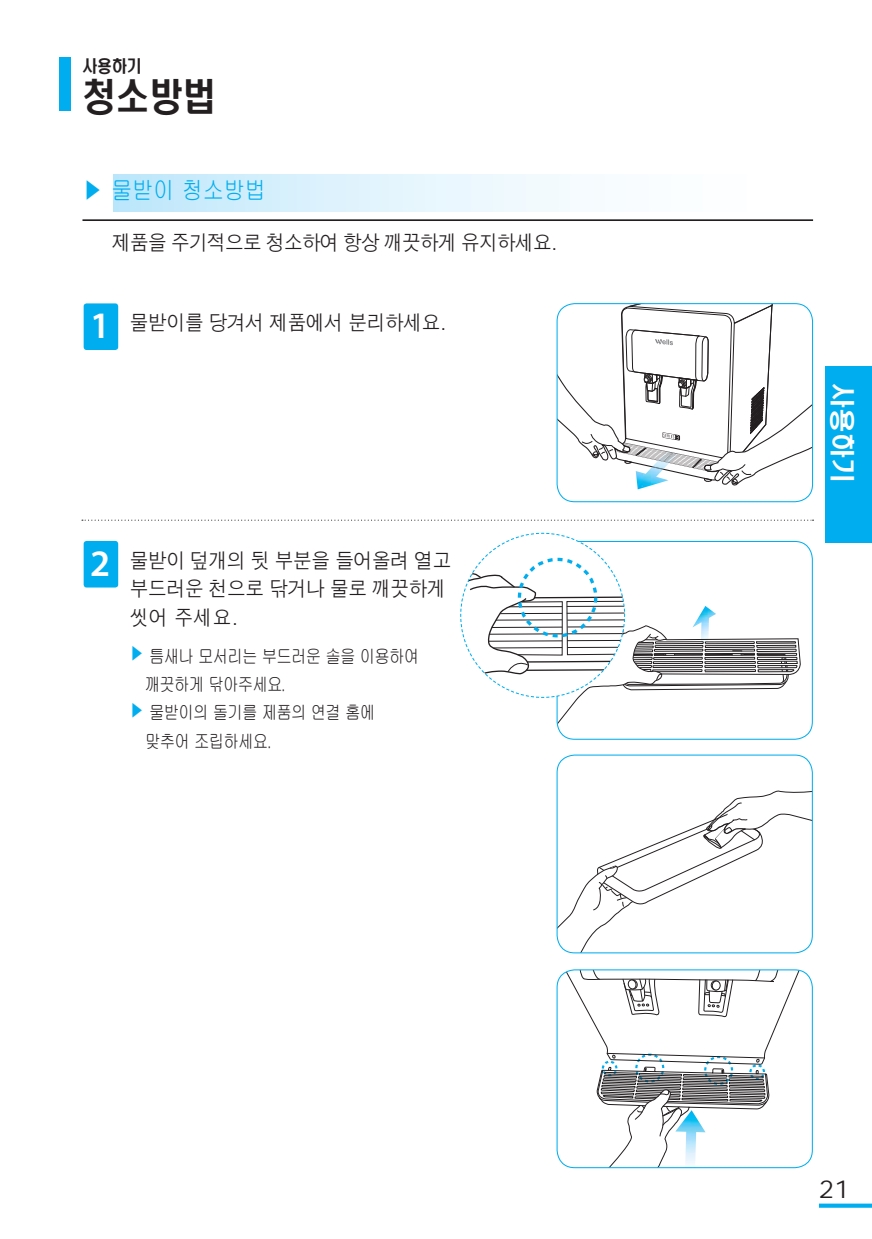 사용하기
청소방법

▶ 물받이 청소방법

제품을 주기적으로 청소하여 항상 깨끗하게 유지하세요.

1 물받이를 당겨서 제품에서 분리하세요.

Wells

사용하기

2 물받이 덮개의 뒷 부분을 들어올려 열고 부드러운 천으로 닦거나 물로 깨끗하게 씻어 주세요.

▶ 틈새나 모서리는 부드러운 솔을 이용하여 깨끗하게 닦아주세요.

▶ 물받이의 돌기를 제품의 연결 홈에 맞추어 조립하세요.

21