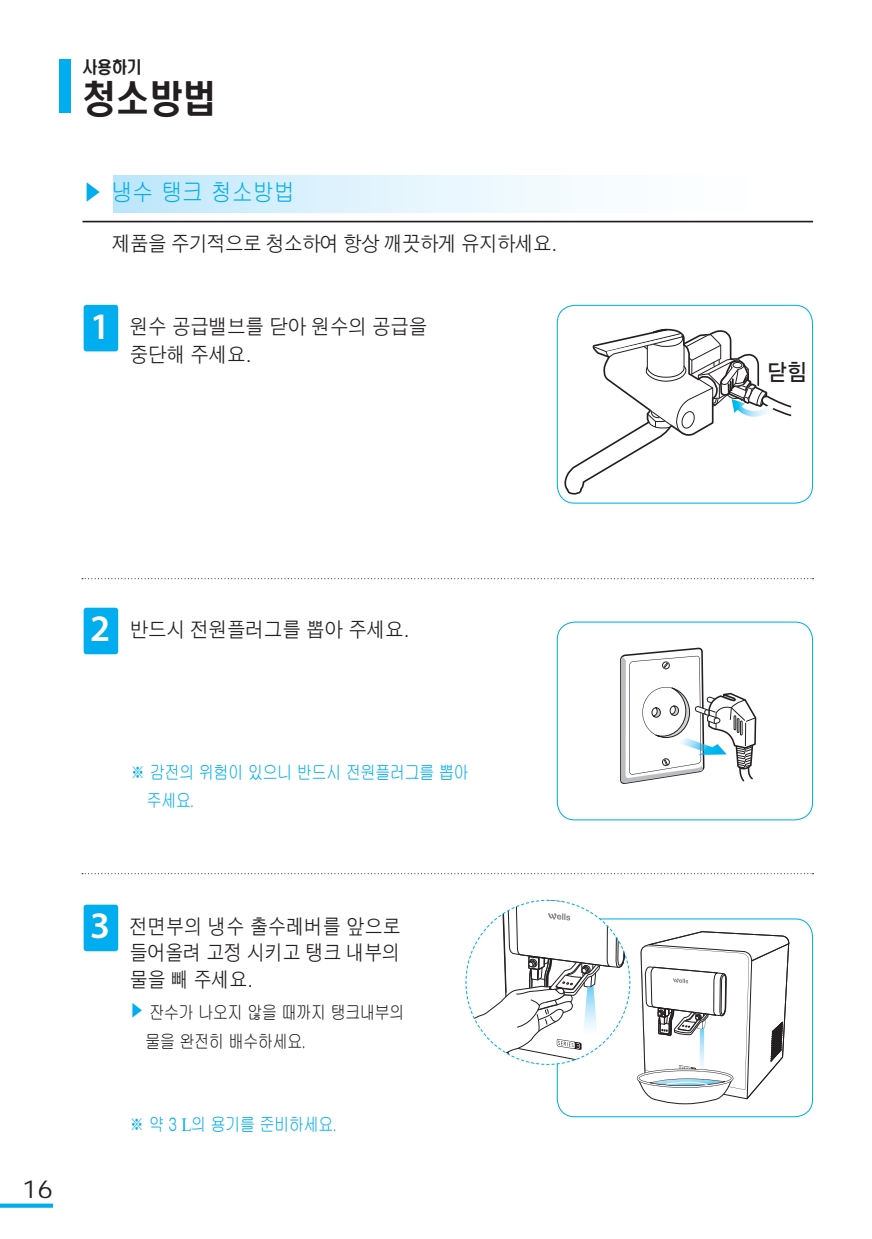 사용하기
청소방법

▶ 냉수 탱크 청소방법

제품을 주기적으로 청소하여 항상 깨끗하게 유지하세요.

1 원수 공급밸브를 닫아 원수의 공급을 중단해 주세요.

닫힘

2 반드시 전원플러그를 뽑아 주세요.

※ 감전의 위험이 있으니 반드시 전원플러그를 뽑아 주세요.

3 전면부의 냉수 출수레버를 앞으로 들어올려 고정 시키고 탱크 내부의 물을 빼 주세요.

▶ 잔수가 나오지 않을 때까지 탱크내부의 물을 완전히 배수하세요.

※ 약 3 L의 용기를 준비하세요.

Wells

Wells

16