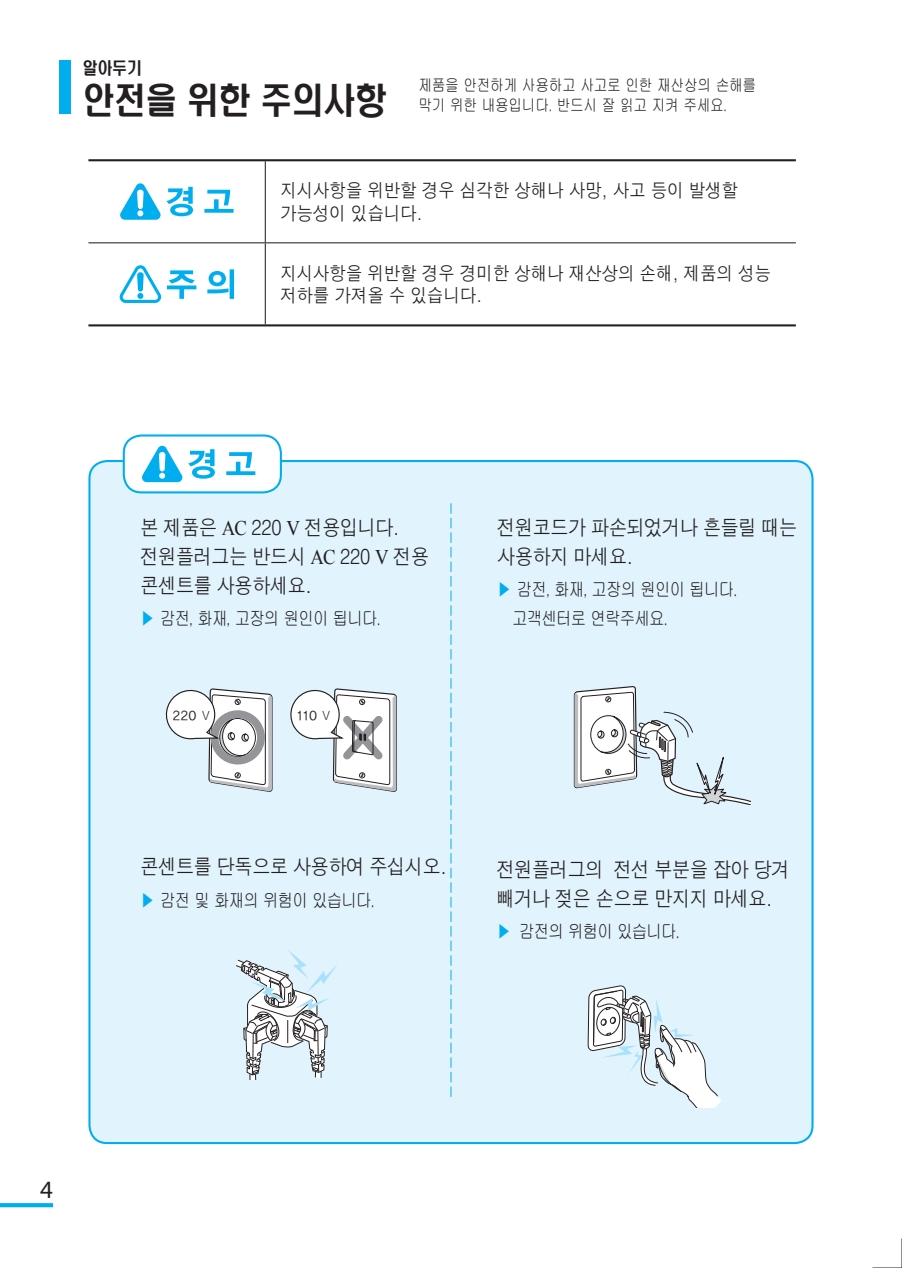 알아두기
안전을 위한 주의사항

제품을 안전하게 사용하고 사고로 인한 재산상의 손해를 막기 위한 내용입니다. 반드시 잘 읽고 지켜 주세요.

| 경 고 | 지시사항을 위반할 경우 심각한 상해나 사망, 사고 등이 발생할 가능성이 있습니다. |
|---|---|
| 주 의 | 지시사항을 위반할 경우 경미한 상해나 재산상의 손해, 제품의 성능 저하를 가져올 수 있습니다. |

경 고

본 제품은 AC 220 V 전용입니다. 전원플러그는 반드시 AC 220 V 전용 콘센트를 사용하세요.
▶ 감전, 화재, 고장의 원인이 됩니다.

220 V
110 V

콘센트를 단독으로 사용하여 주십시오.
▶ 감전 및 화재의 위험이 있습니다.

전원코드가 파손되었거나 흔들릴 때는 사용하지 마세요.
▶ 감전, 화재, 고장의 원인이 됩니다. 고객센터로 연락주세요.

전원플러그의 전선 부분을 잡아 당겨 빼거나 젖은 손으로 만지지 마세요.
▶ 감전의 위험이 있습니다.

4