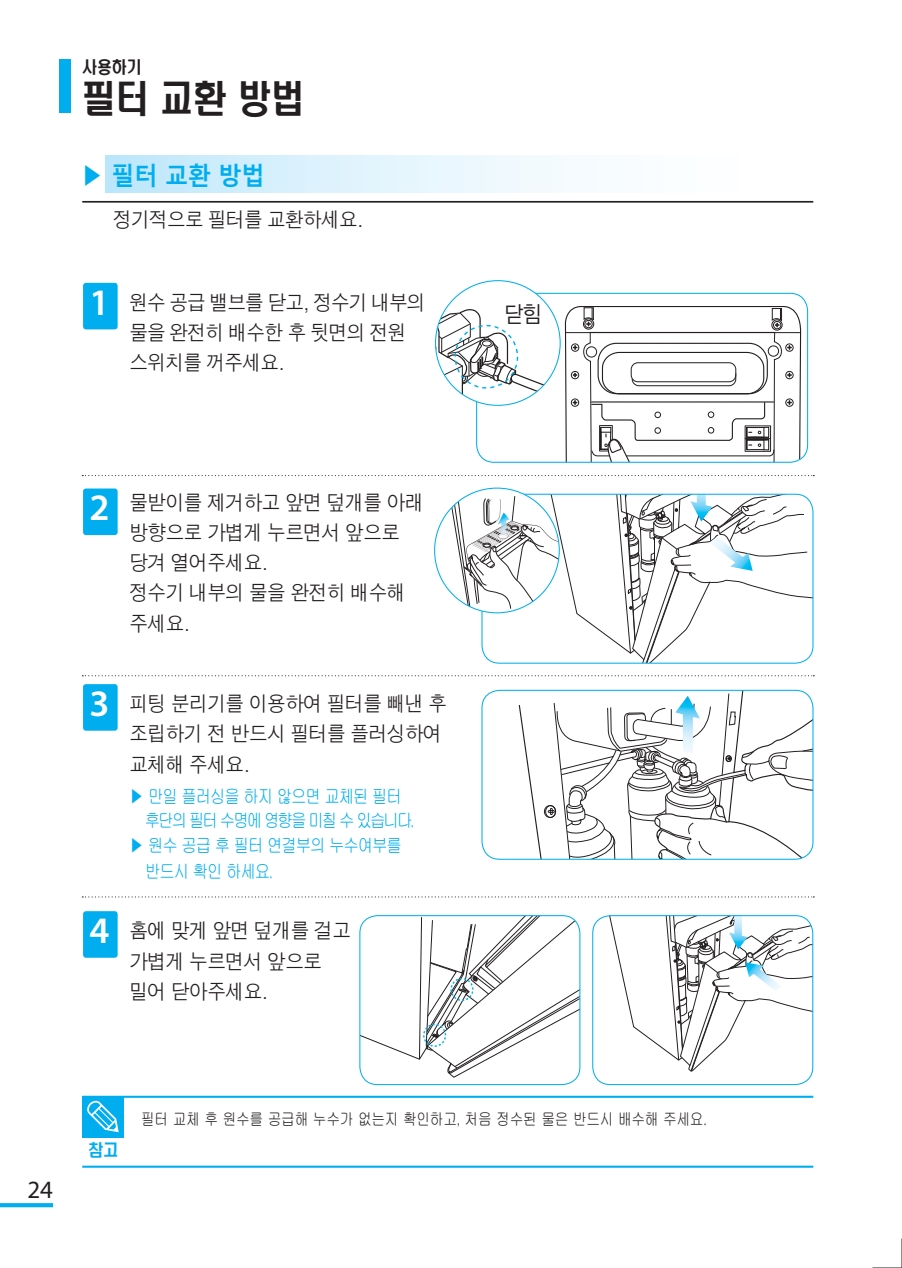 사용하기
필터 교환 방법

▶ 필터 교환 방법

정기적으로 필터를 교환하세요.

1 원수 공급 밸브를 닫고, 정수기 내부의 물을 완전히 배수한 후 뒷면의 전원 스위치를 꺼주세요.

닫힘

2 물받이를 제거하고 앞면 덮개를 아래 방향으로 가볍게 누르면서 앞으로 당겨 열어주세요.
정수기 내부의 물을 완전히 배수해 주세요.

3 피팅 분리기를 이용하여 필터를 빼낸 후 조립하기 전 반드시 필터를 플러싱하여 교체해 주세요.
▶ 만일 플러싱을 하지 않으면 교체된 필터 후단의 필터 수명에 영향을 미칠 수 있습니다.
▶ 원수 공급 후 필터 연결부의 누수여부를 반드시 확인 하세요.

4 홈에 맞게 앞면 덮개를 걸고 가볍게 누르면서 앞으로 밀어 닫아주세요.

참고
필터 교체 후 원수를 공급해 누수가 없는지 확인하고, 처음 정수된 물은 반드시 배수해 주세요.

24