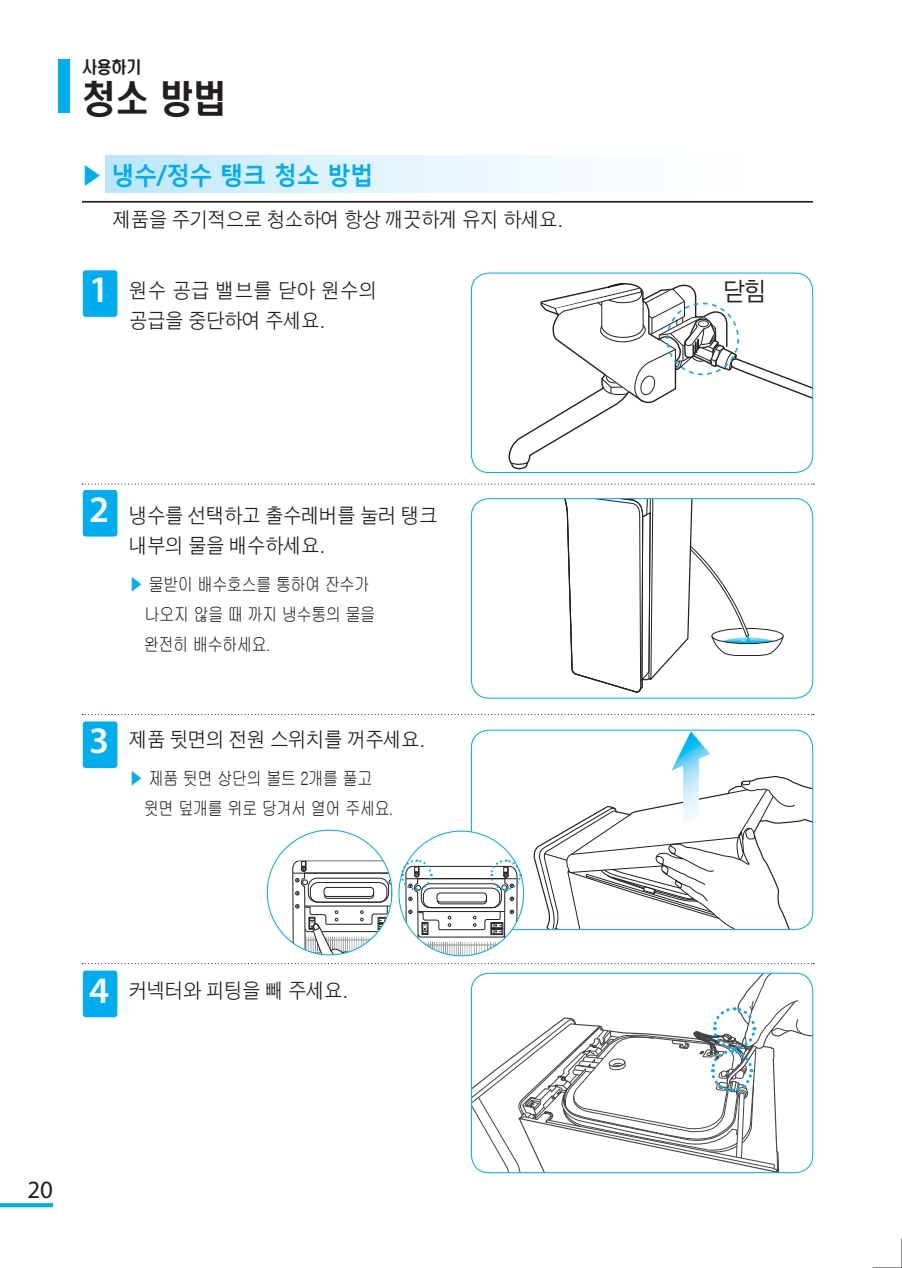 사용하기
청소 방법

▶ 냉수/정수 탱크 청소 방법

제품을 주기적으로 청소하여 항상 깨끗하게 유지 하세요.

1 원수 공급 밸브를 닫아 원수의 공급을 중단하여 주세요.

닫힘

2 냉수를 선택하고 출수레버를 눌러 탱크 내부의 물을 배수하세요.

▶ 물받이 배수호스를 통하여 잔수가 나오지 않을 때 까지 냉수통의 물을 완전히 배수하세요.

3 제품 뒷면의 전원 스위치를 꺼주세요.

▶ 제품 뒷면 상단의 볼트 2개를 풀고 윗면 덮개를 위로 당겨서 열어 주세요.

4 커넥터와 피팅을 빼 주세요.

20