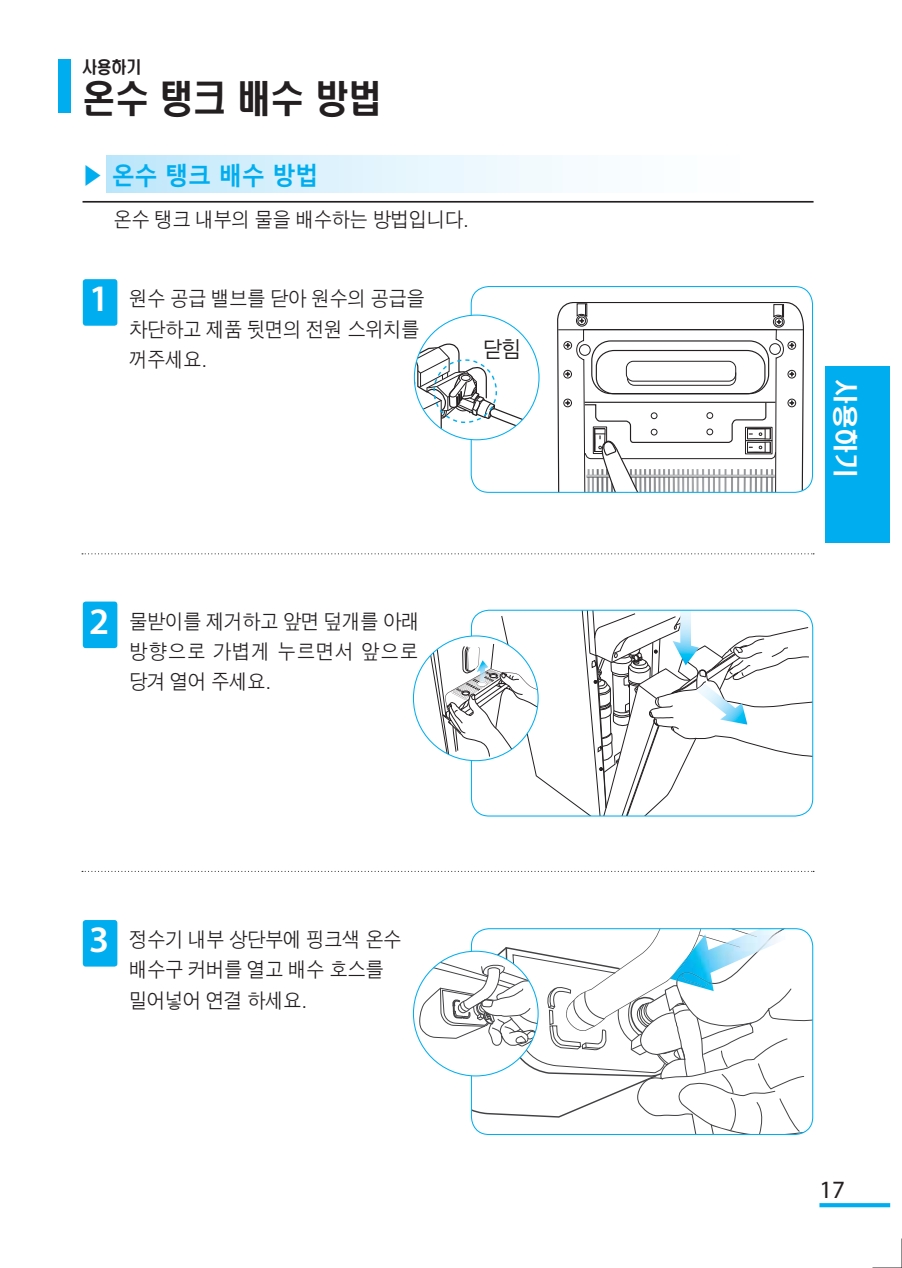 사용하기
온수 탱크 배수 방법

▶ 온수 탱크 배수 방법

온수 탱크 내부의 물을 배수하는 방법입니다.

1 원수 공급 밸브를 닫아 원수의 공급을 차단하고 제품 뒷면의 전원 스위치를 꺼주세요.

닫힘

사용하기

2 물받이를 제거하고 앞면 덮개를 아래 방향으로 가볍게 누르면서 앞으로 당겨 열어 주세요.

3 정수기 내부 상단부에 핑크색 온수 배수구 커버를 열고 배수 호스를 밀어넣어 연결 하세요.

17